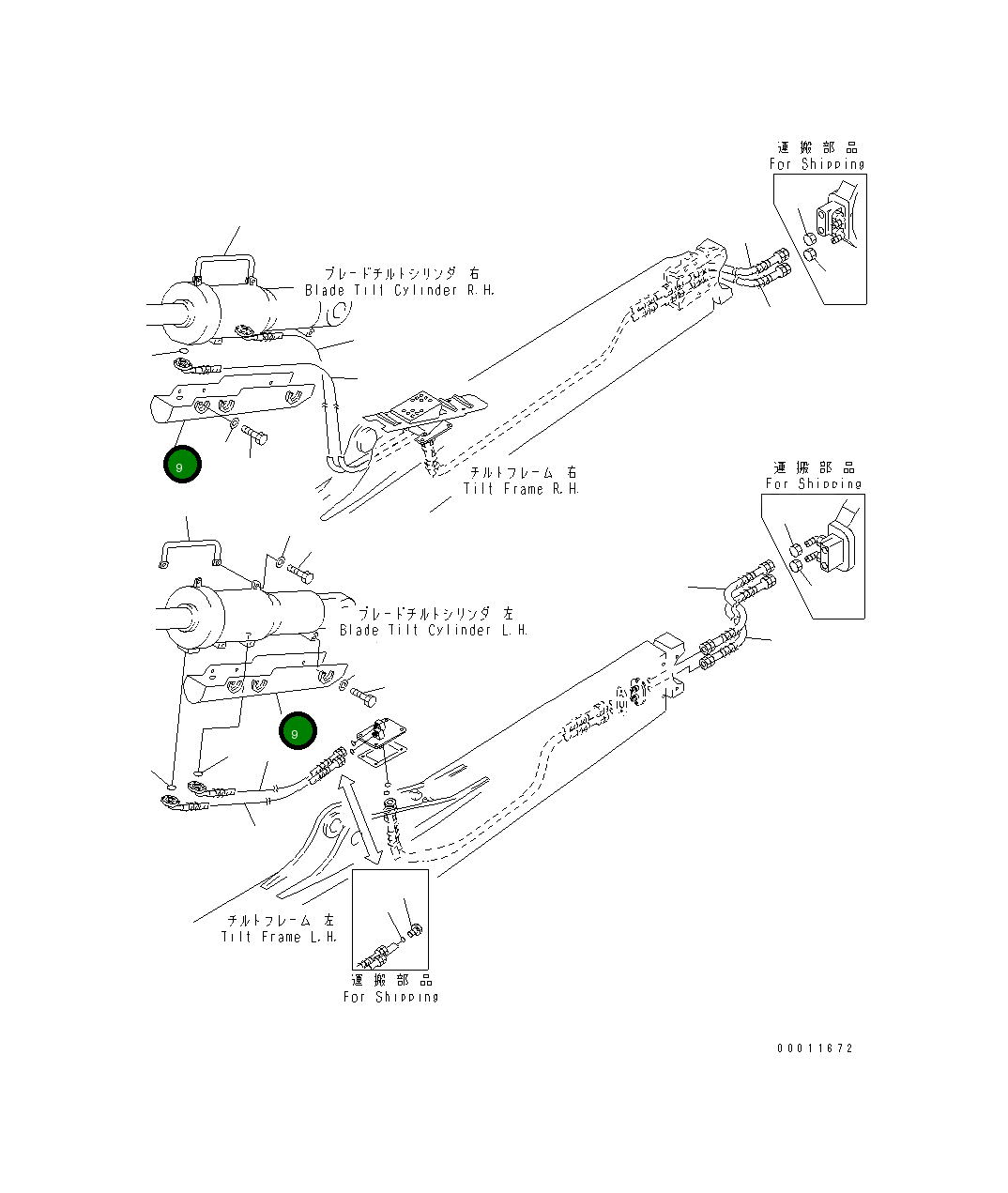 運搬部品
For Shipping

ブレードチルトシリンダ 右
Blade Tilt Cylinder R.H.

9

チルトフレーム 右
Tilt Frame R.H.

運搬部品
For Shipping

ブレードチルトシリンダ 左
Blade Tilt Cylinder L.H.

9

チルトフレーム 左
Tilt Frame L.H.

運搬部品
For Shipping

00011672