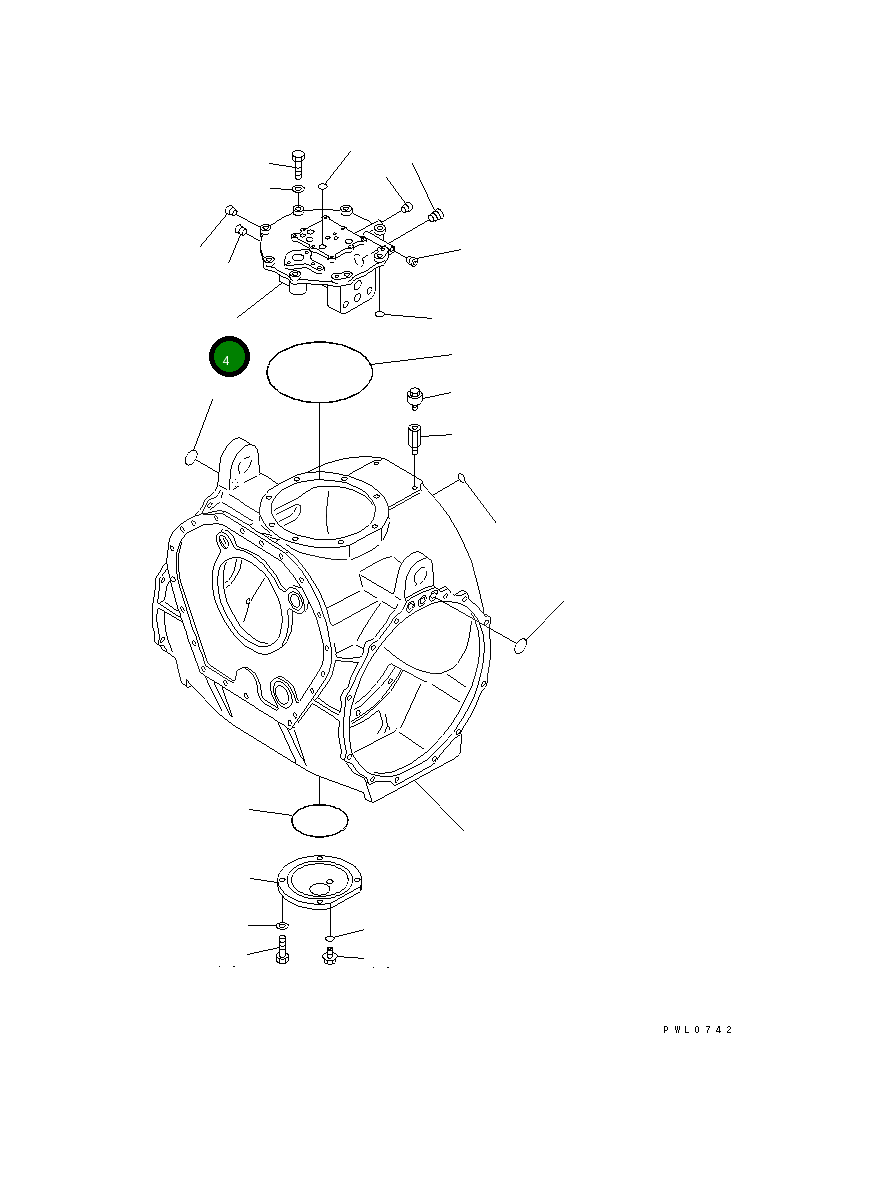 4

PWL0742