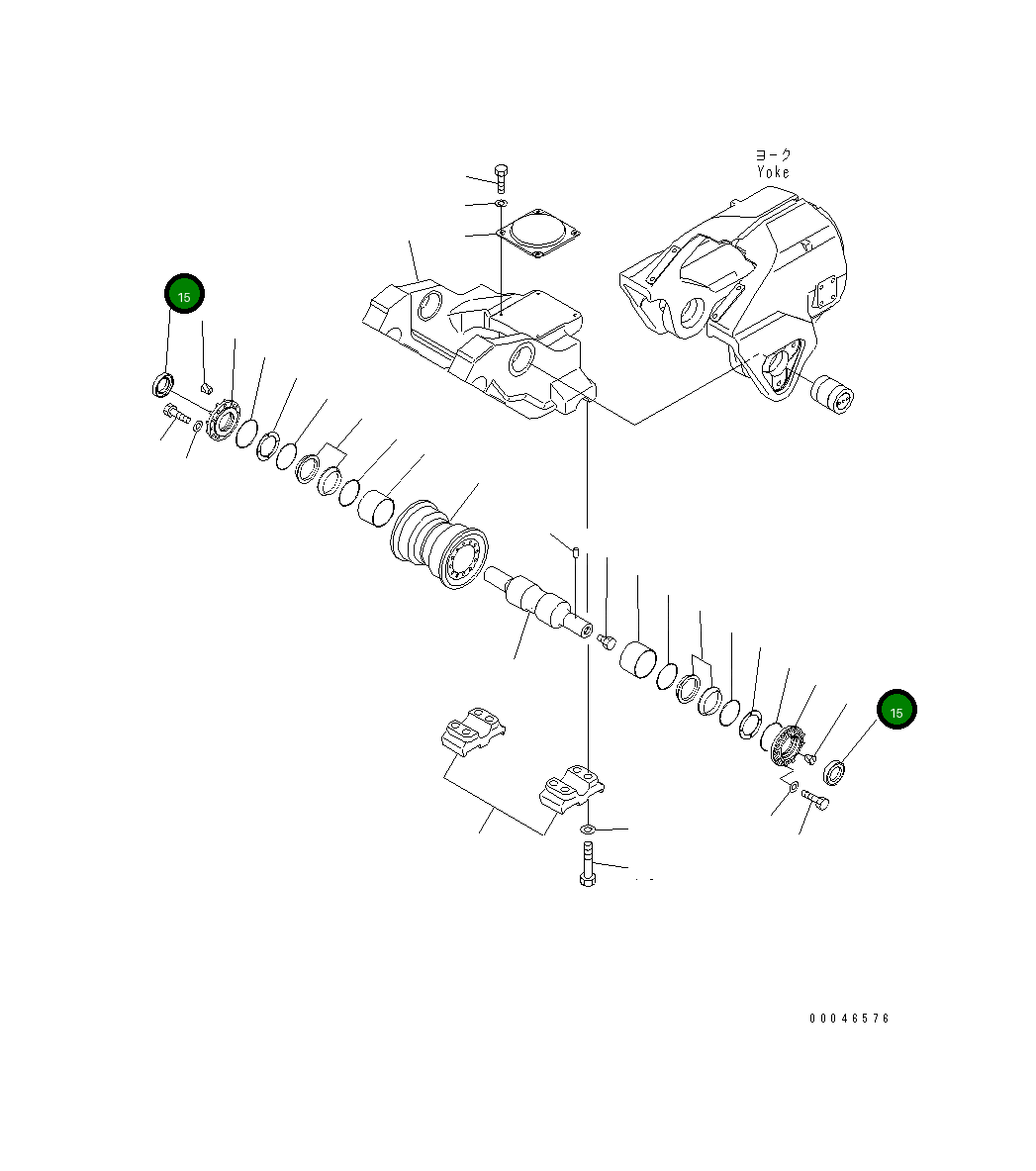 ヨーク
Yoke

15

15

00046576