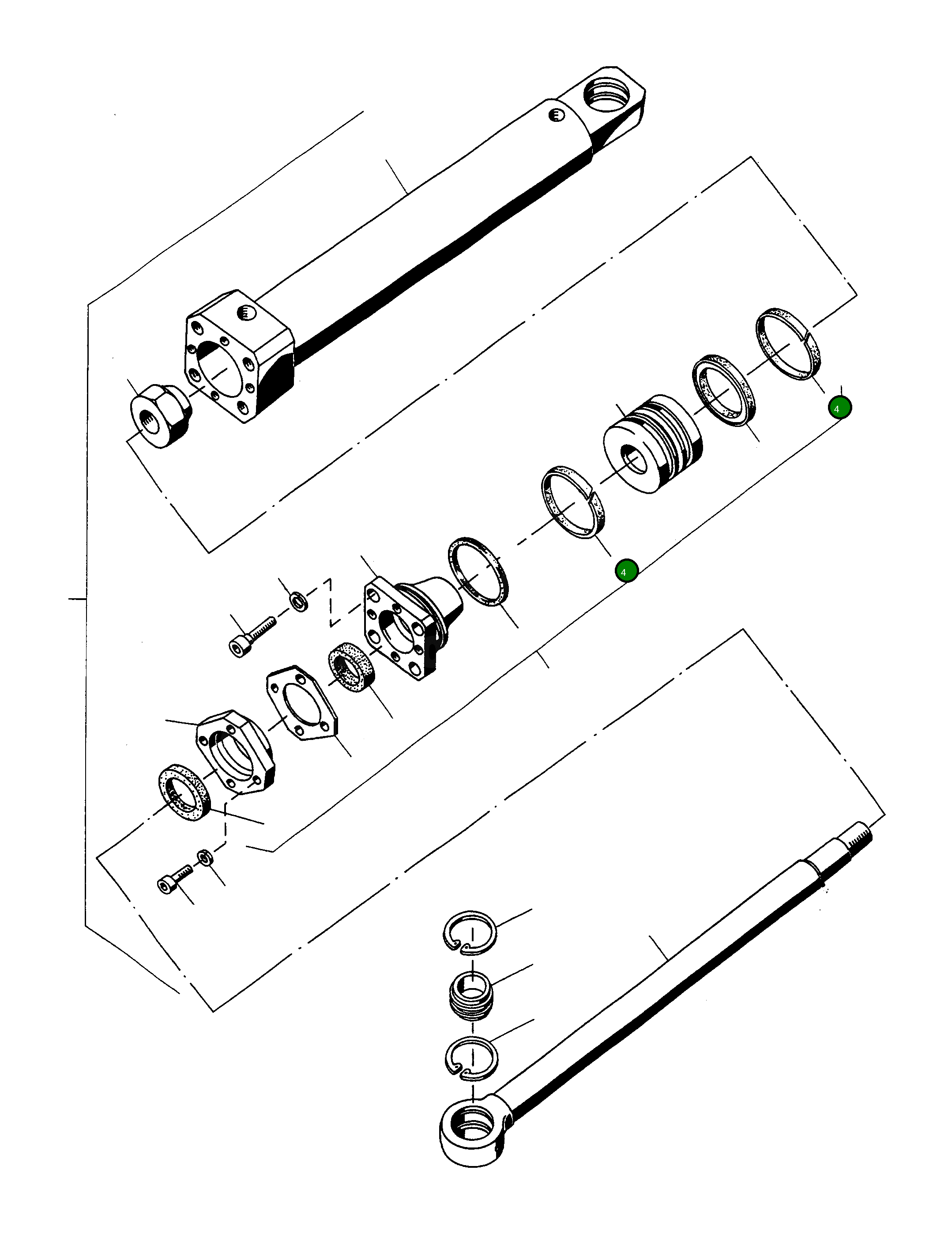 4

4