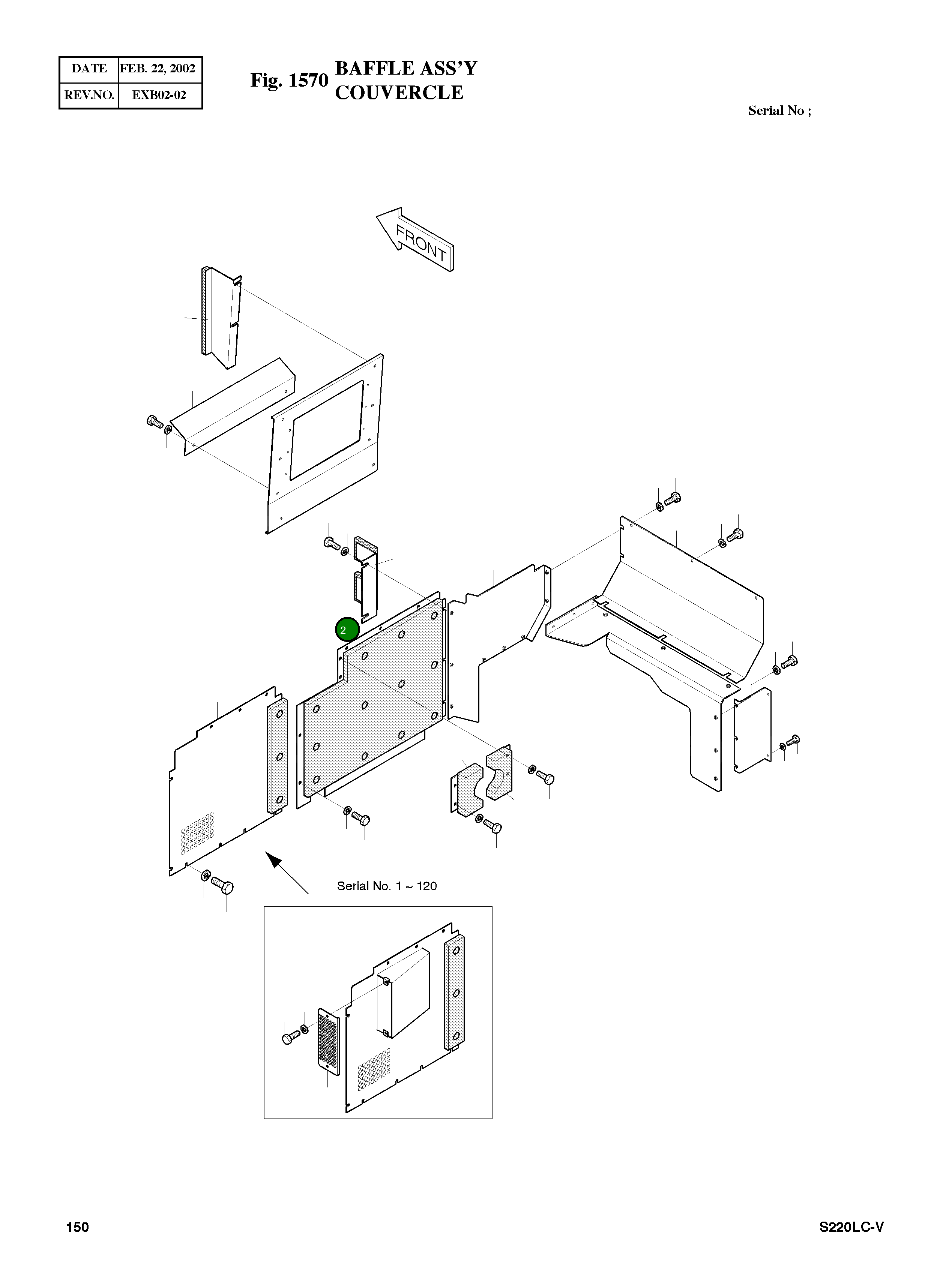 | DATE | FEB. 22, 2002 |
|---|---|
| REV.NO. | EXB02-02 |

Fig. 1570 BAFFLE ASS'Y COUVERCLE

Serial No ;

FRONT

2

Serial No. 1 ~ 120

150

S220LC-V