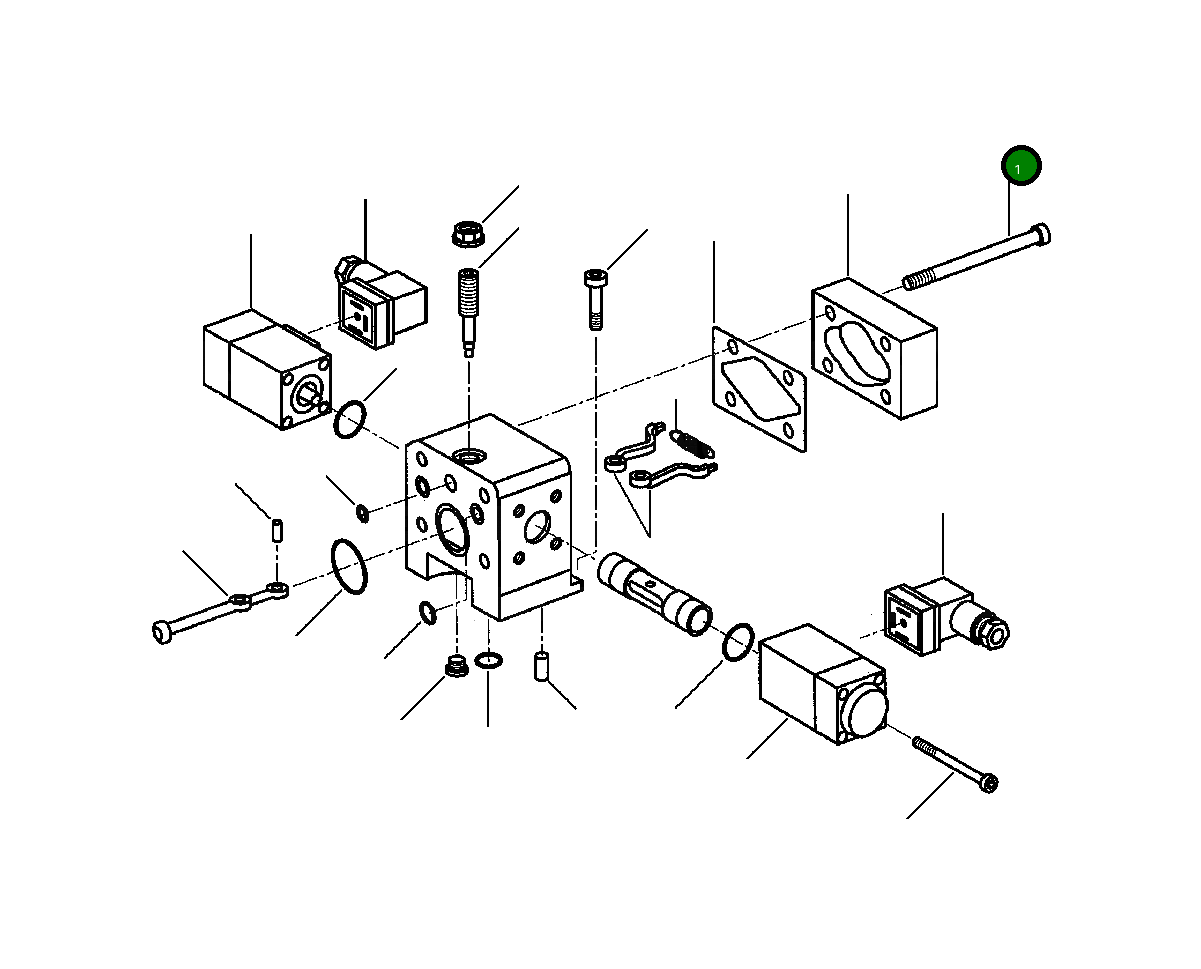 1