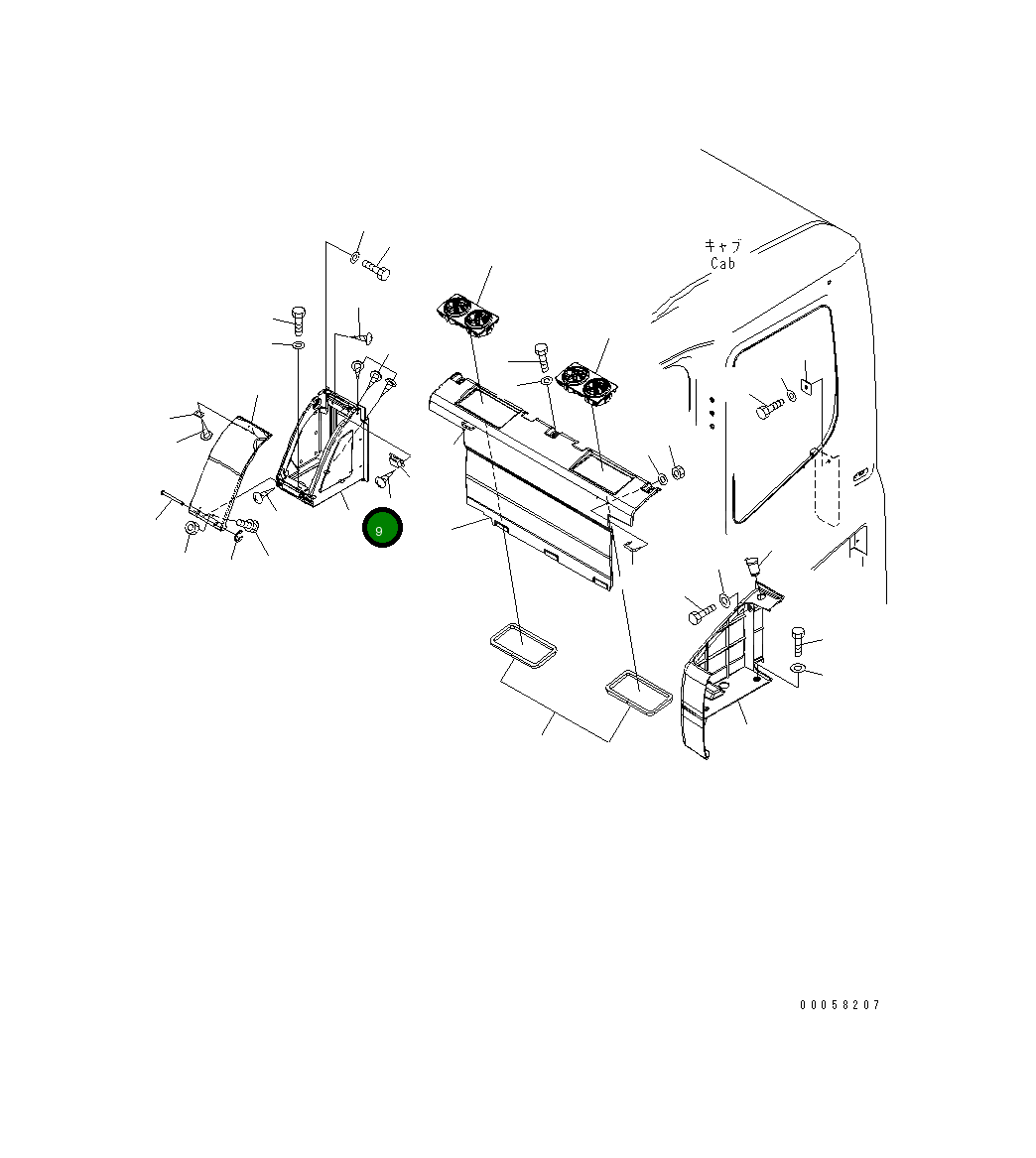 キャブ
Cab

9

00058207