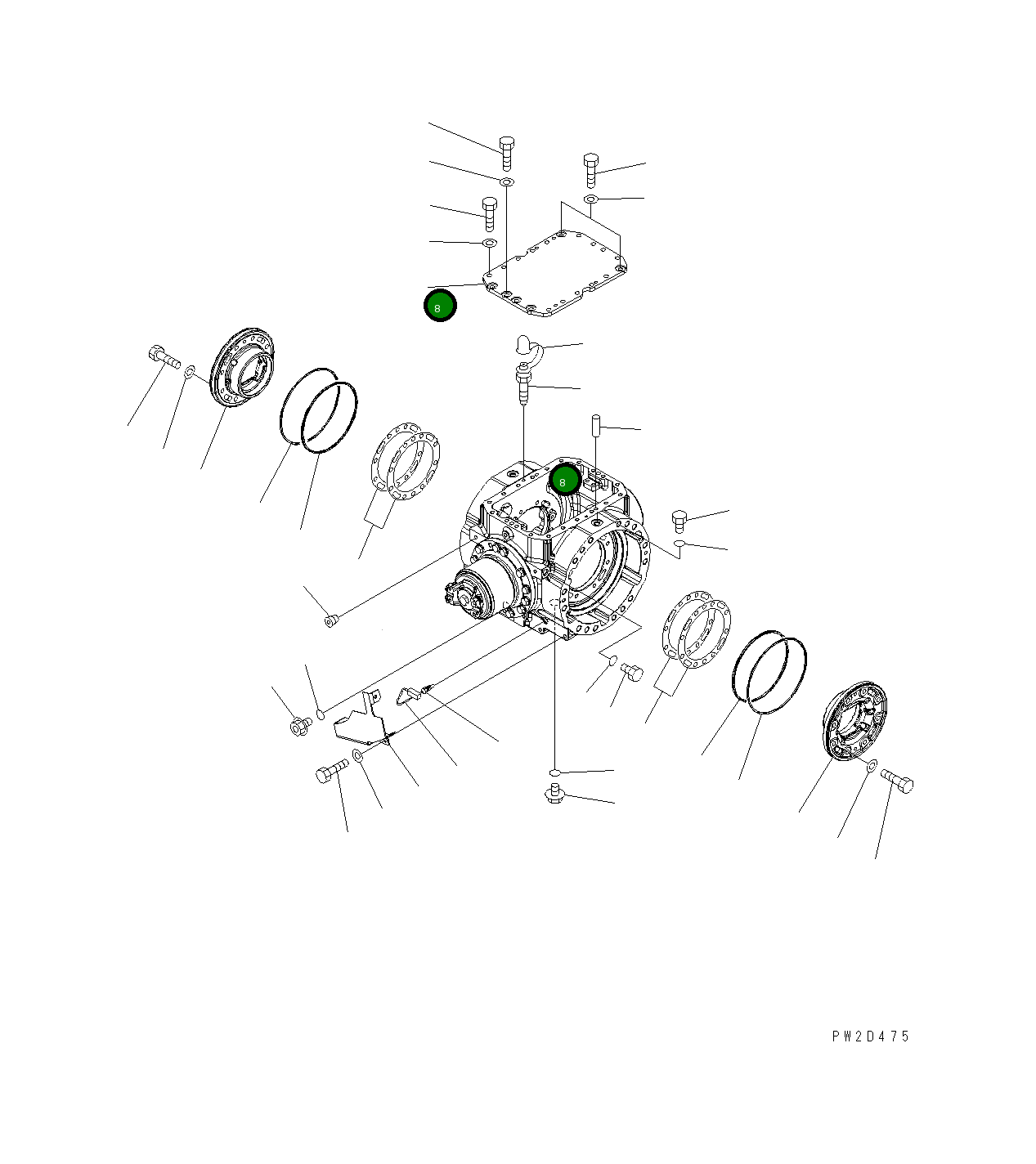 8

8

PW2D475