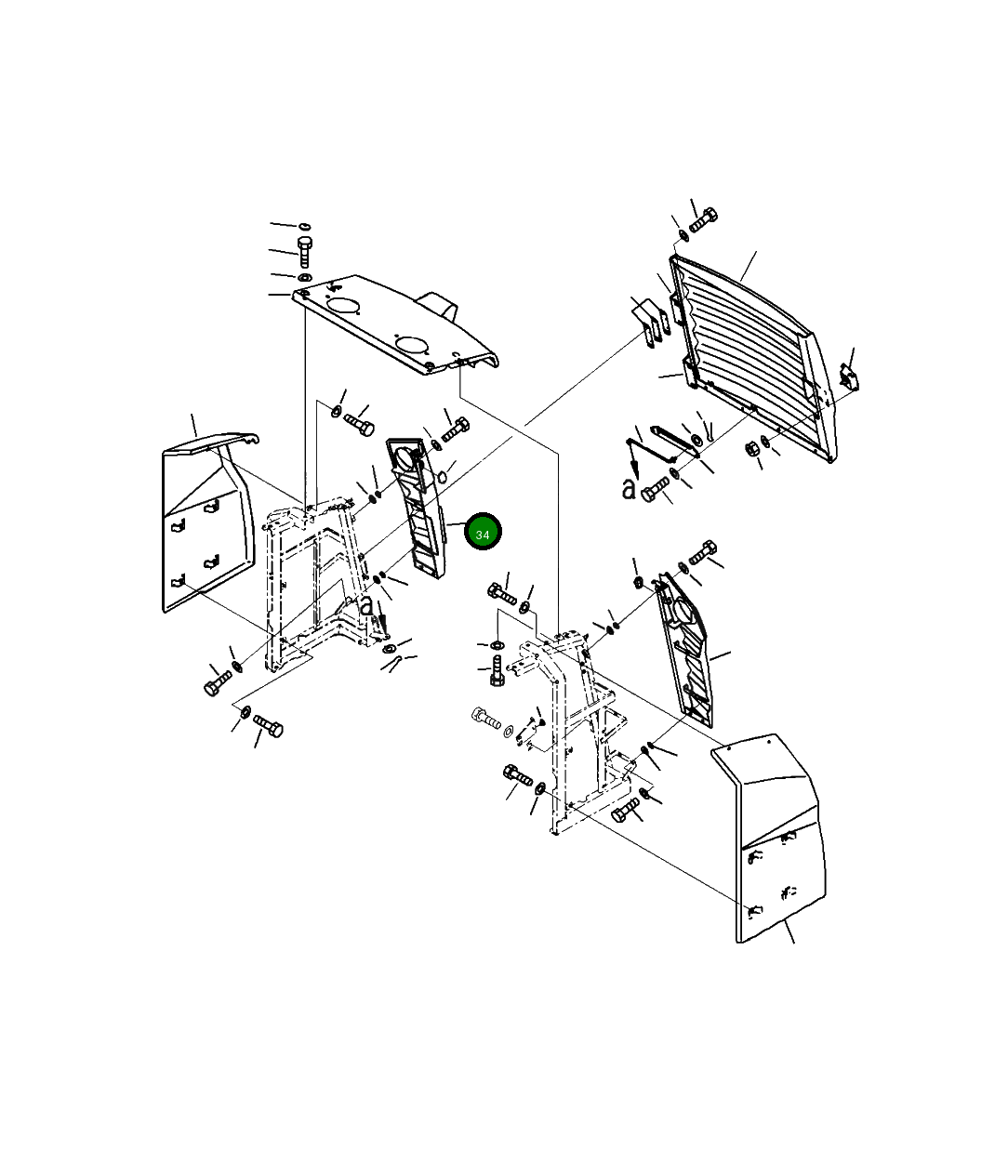 a
34
a