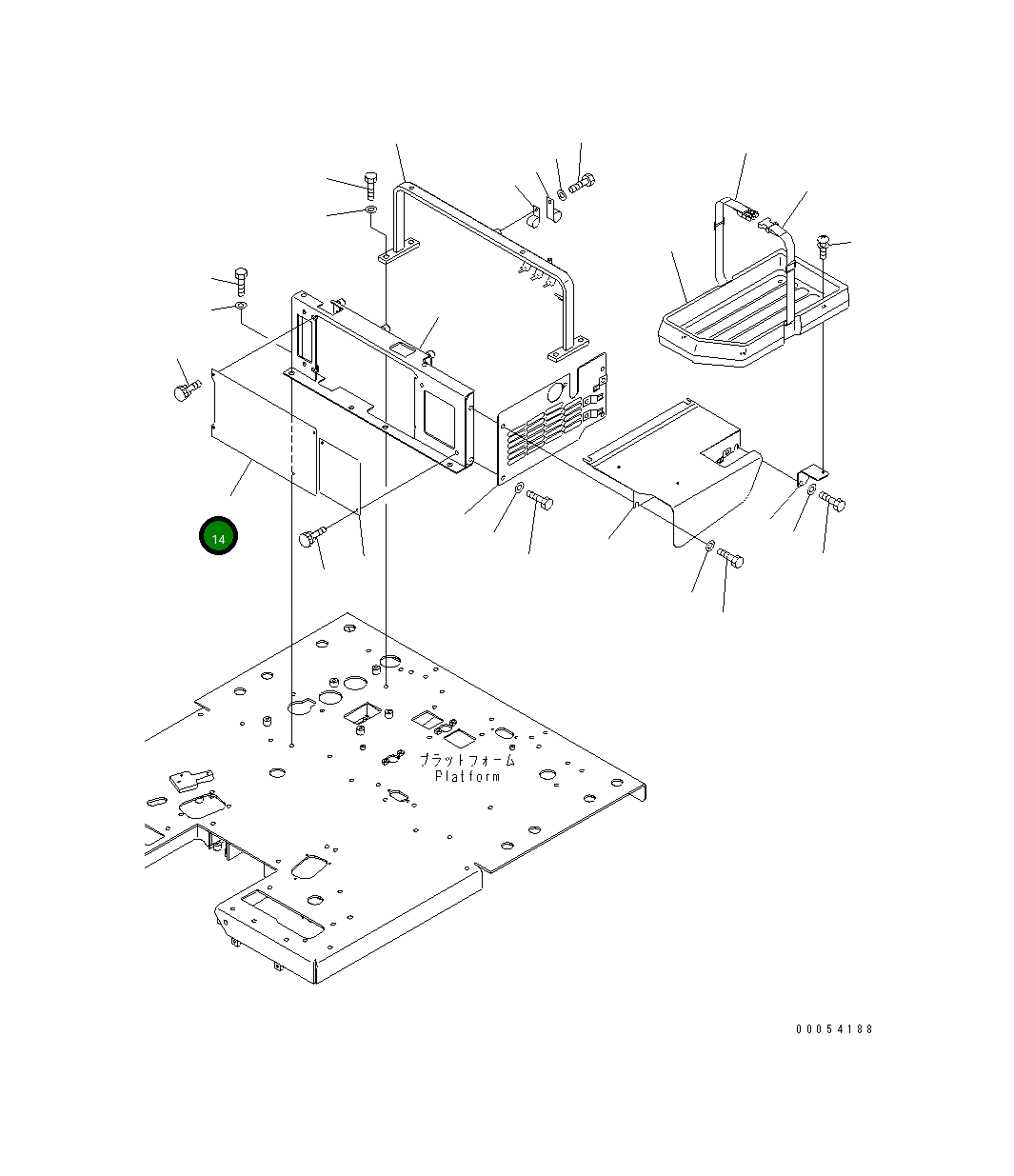 14

プラットフォーム
Platform

00054188