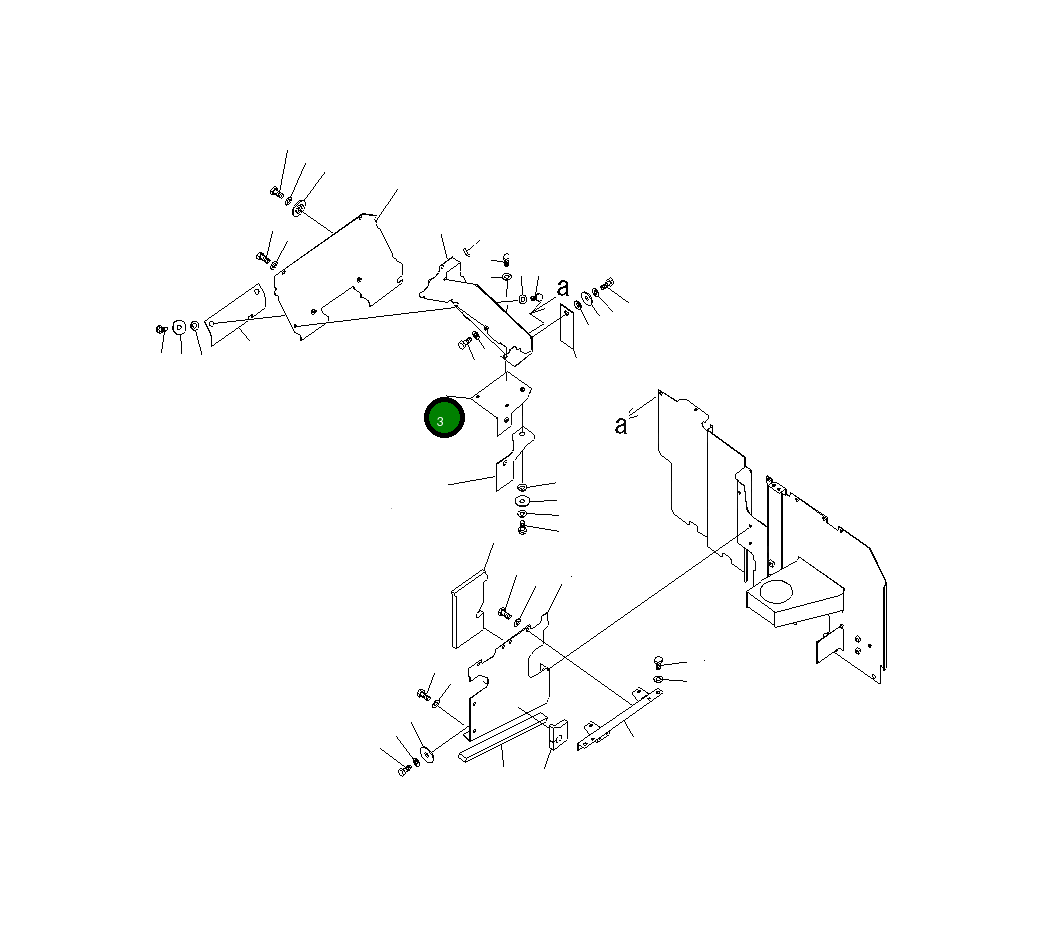 a
3
a