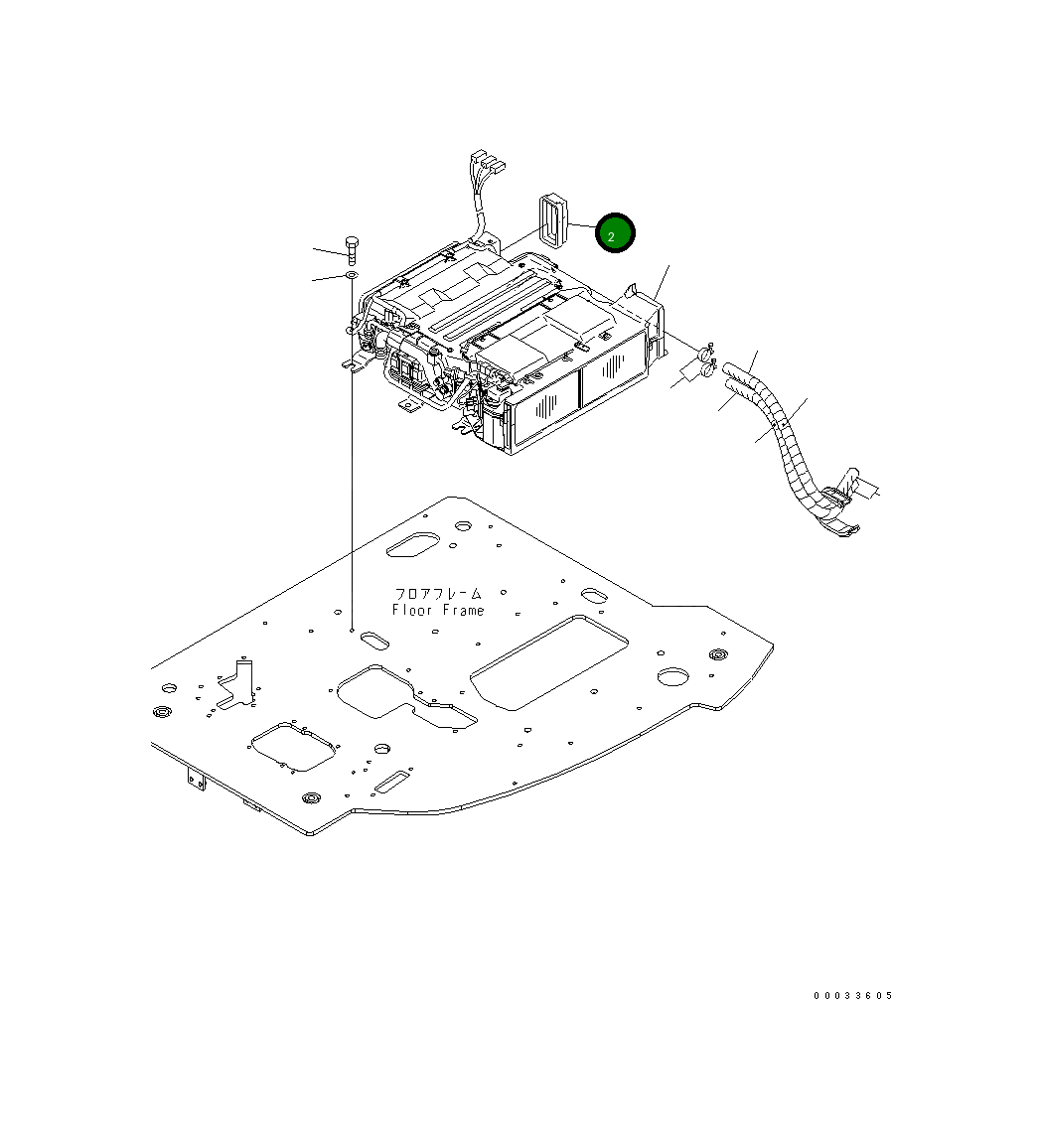 2

フロアフレーム
Floor Frame

00033605