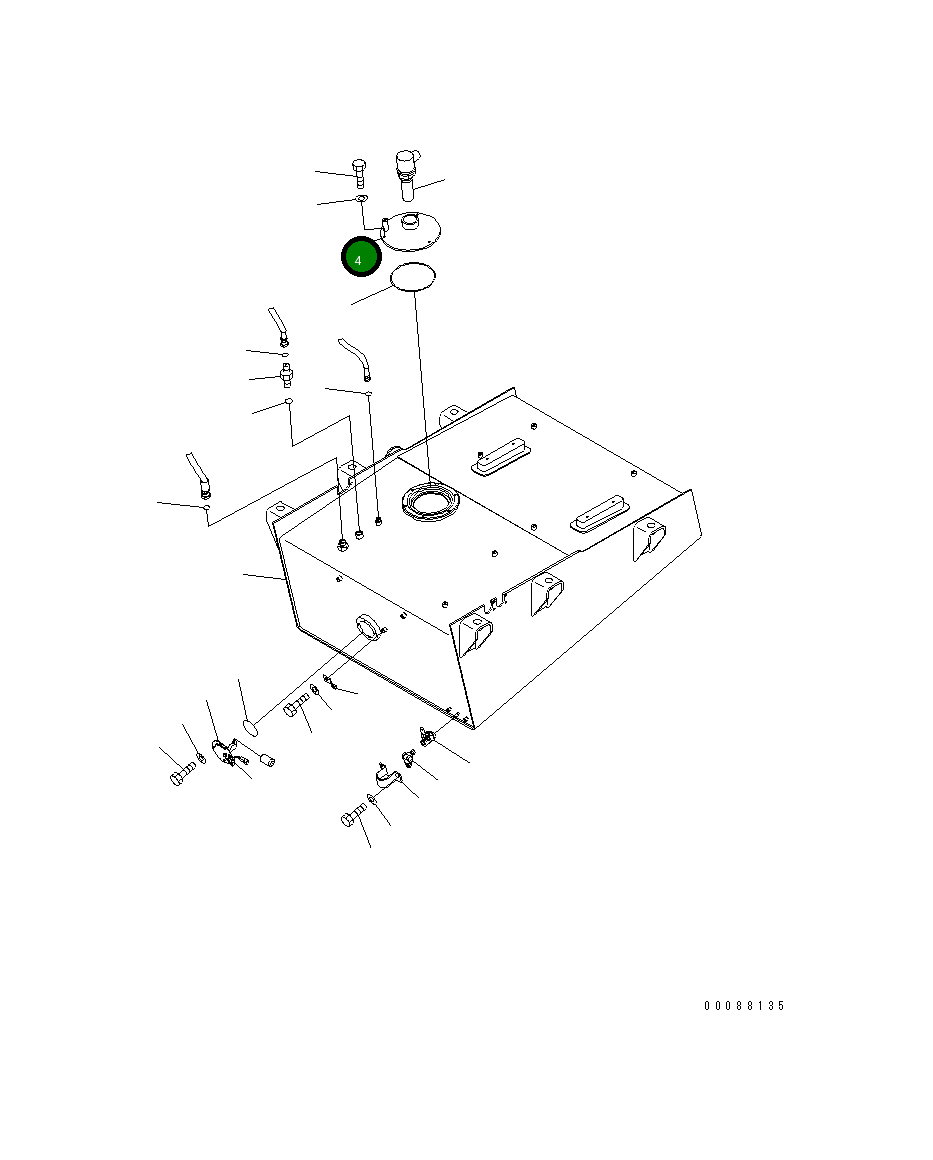 4

00088135