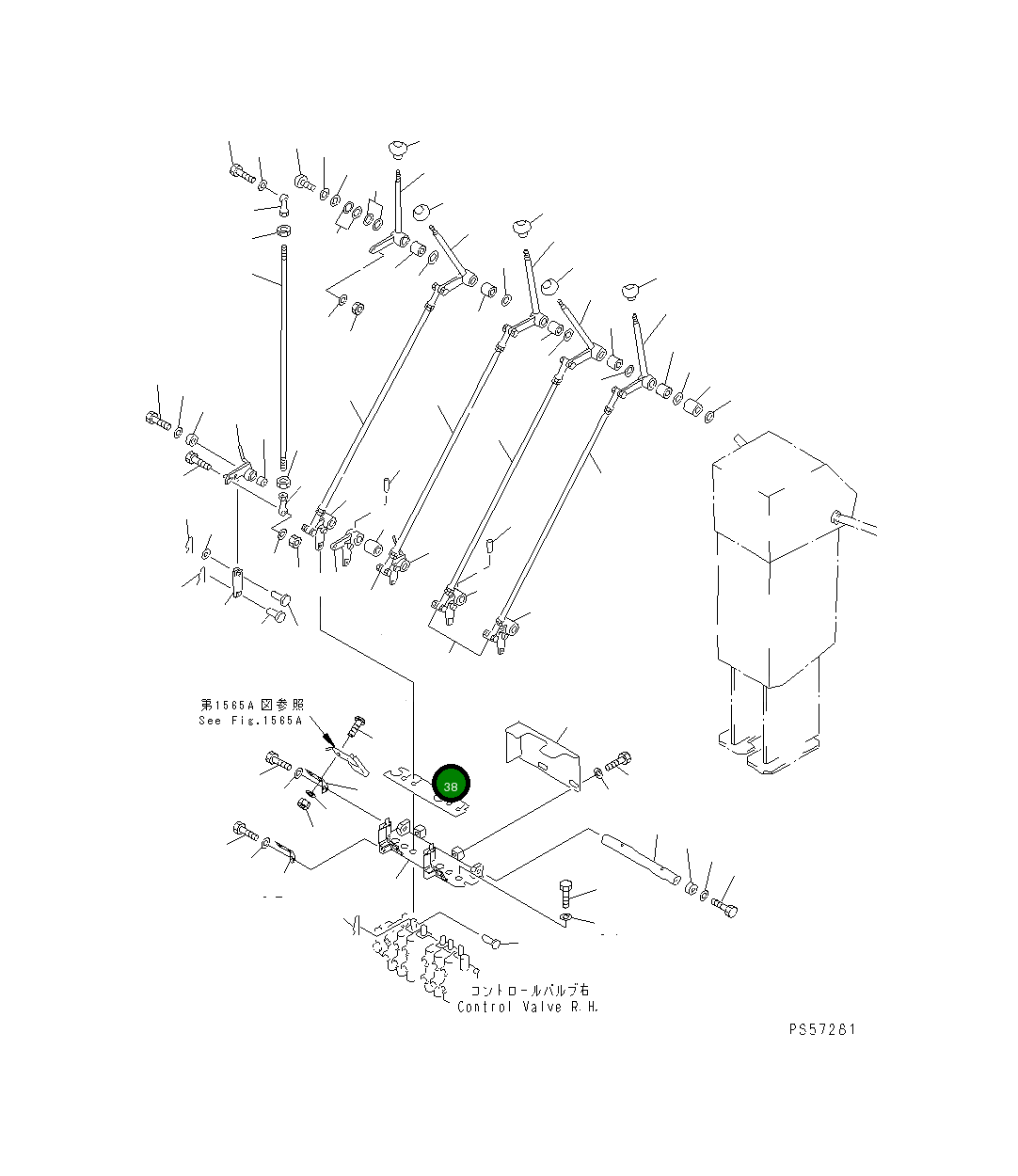 第1565A図参照
See Fig.1565A

38

コントロールバルブ右
Control Valve R.H.

PS57281