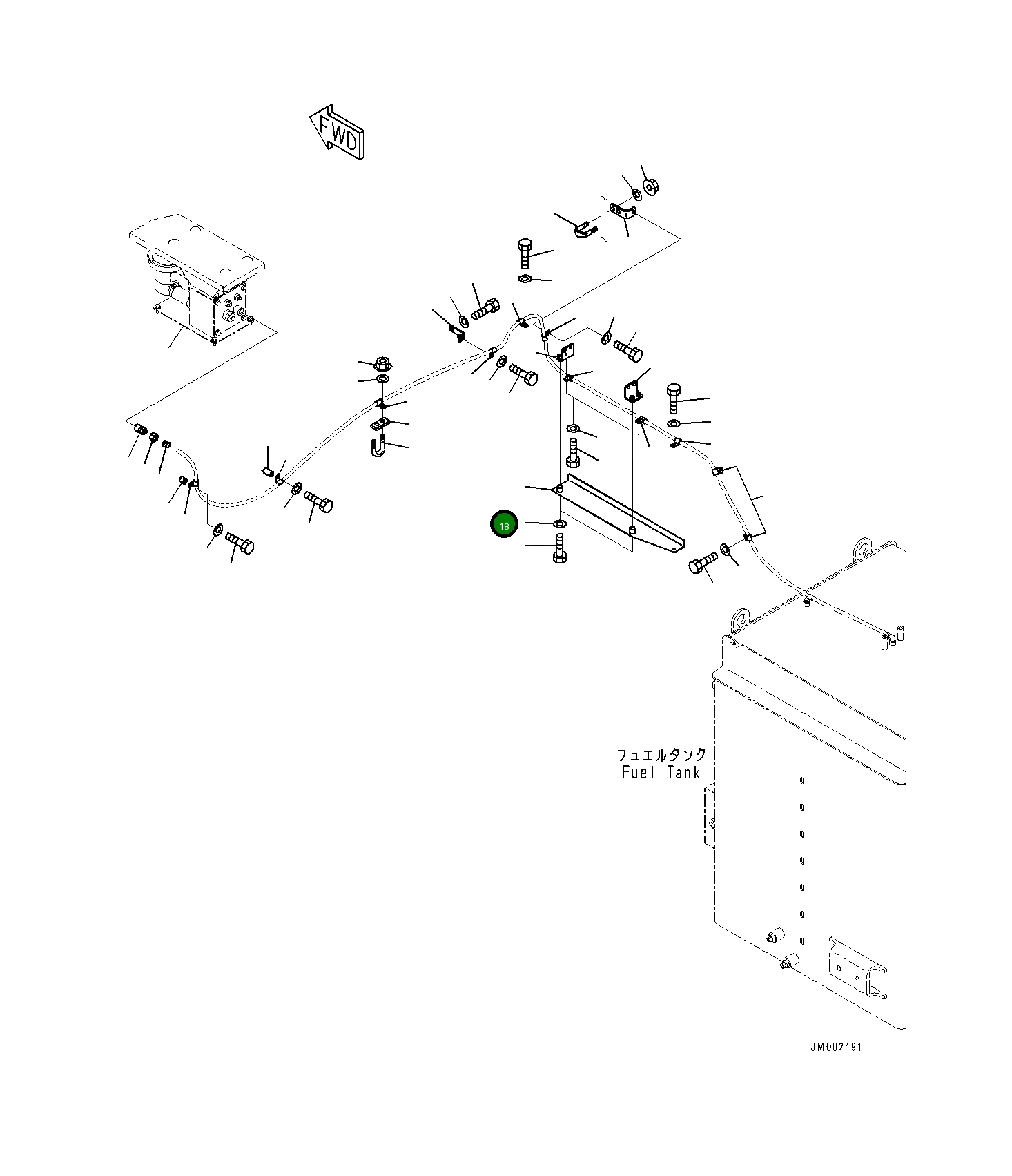 FWD

18

フュエルタンク
Fuel Tank

JM002491