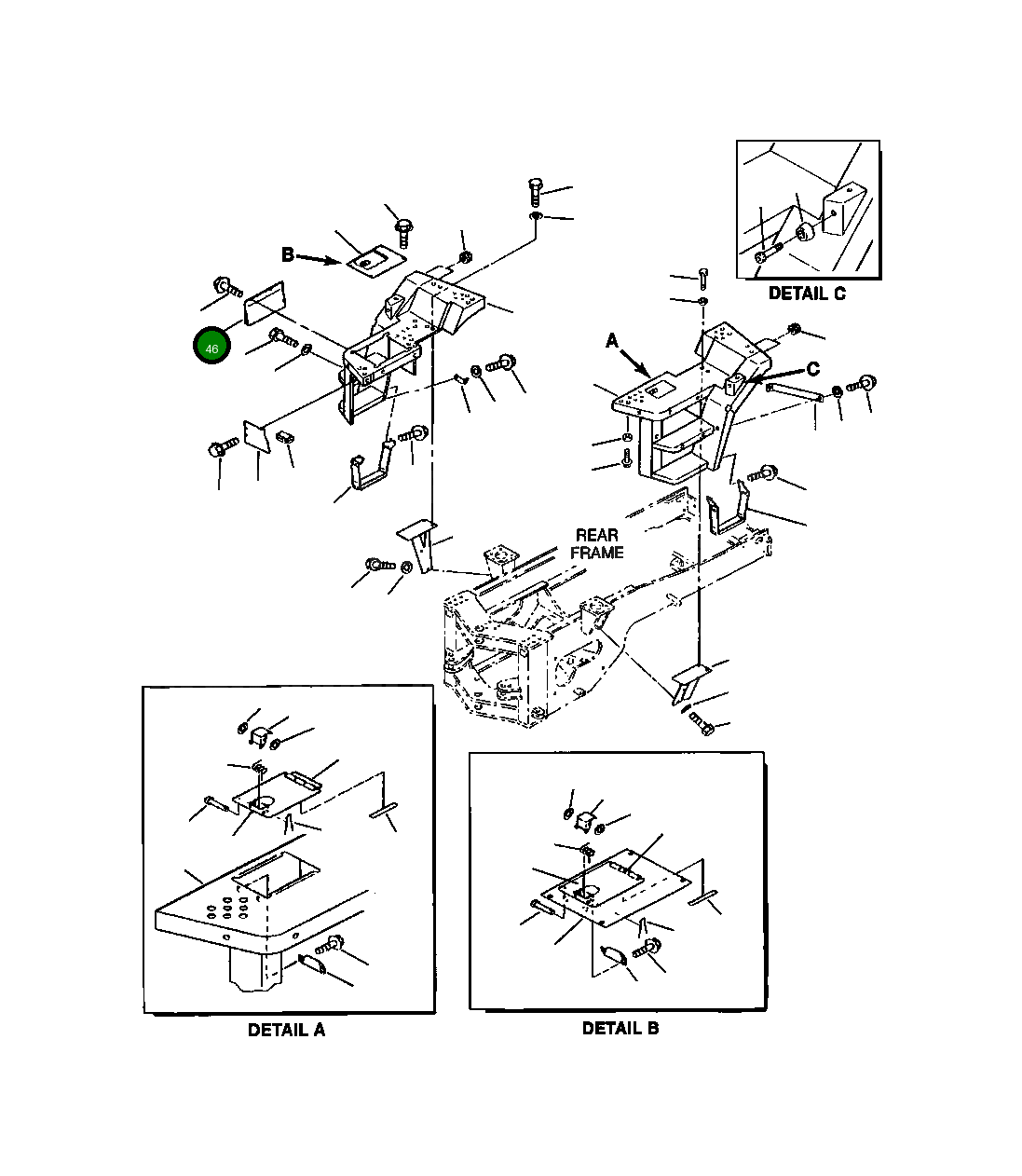 DETAIL C

B

46

A

C

REAR FRAME

DETAIL A

DETAIL B