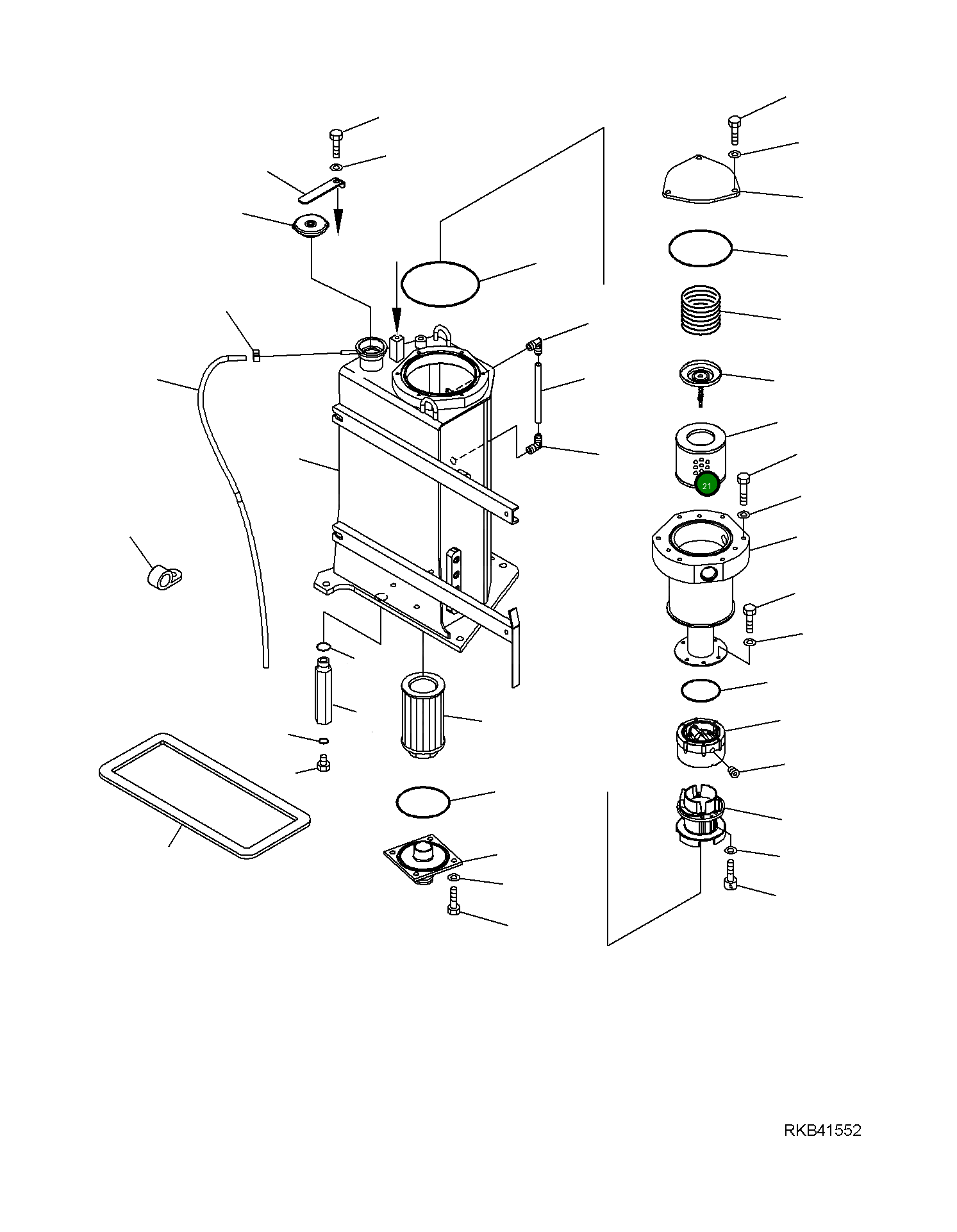 21

RKB41552