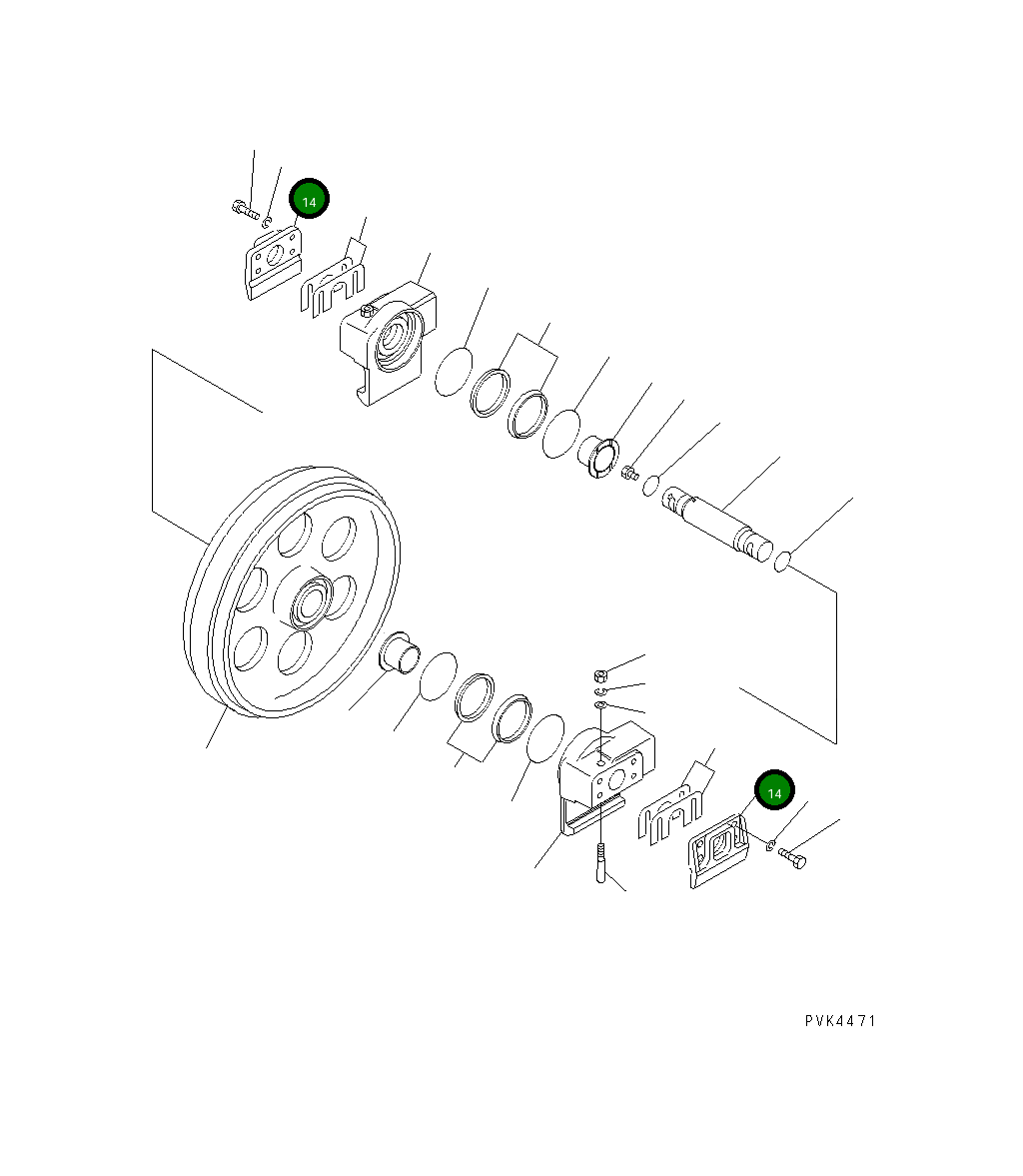 14

14

PVK4471