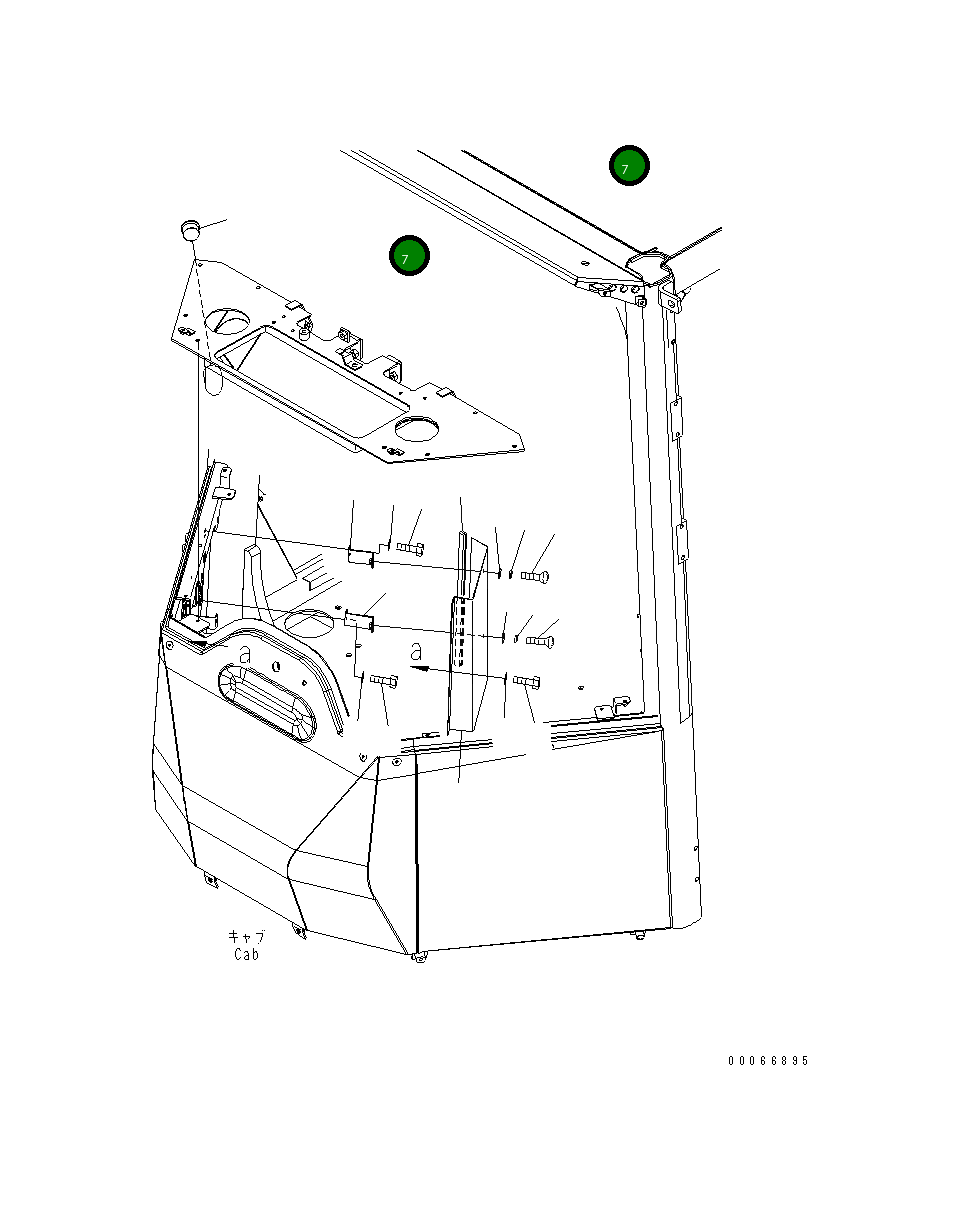 7
7
a
a
キャブ
Cab
00066895