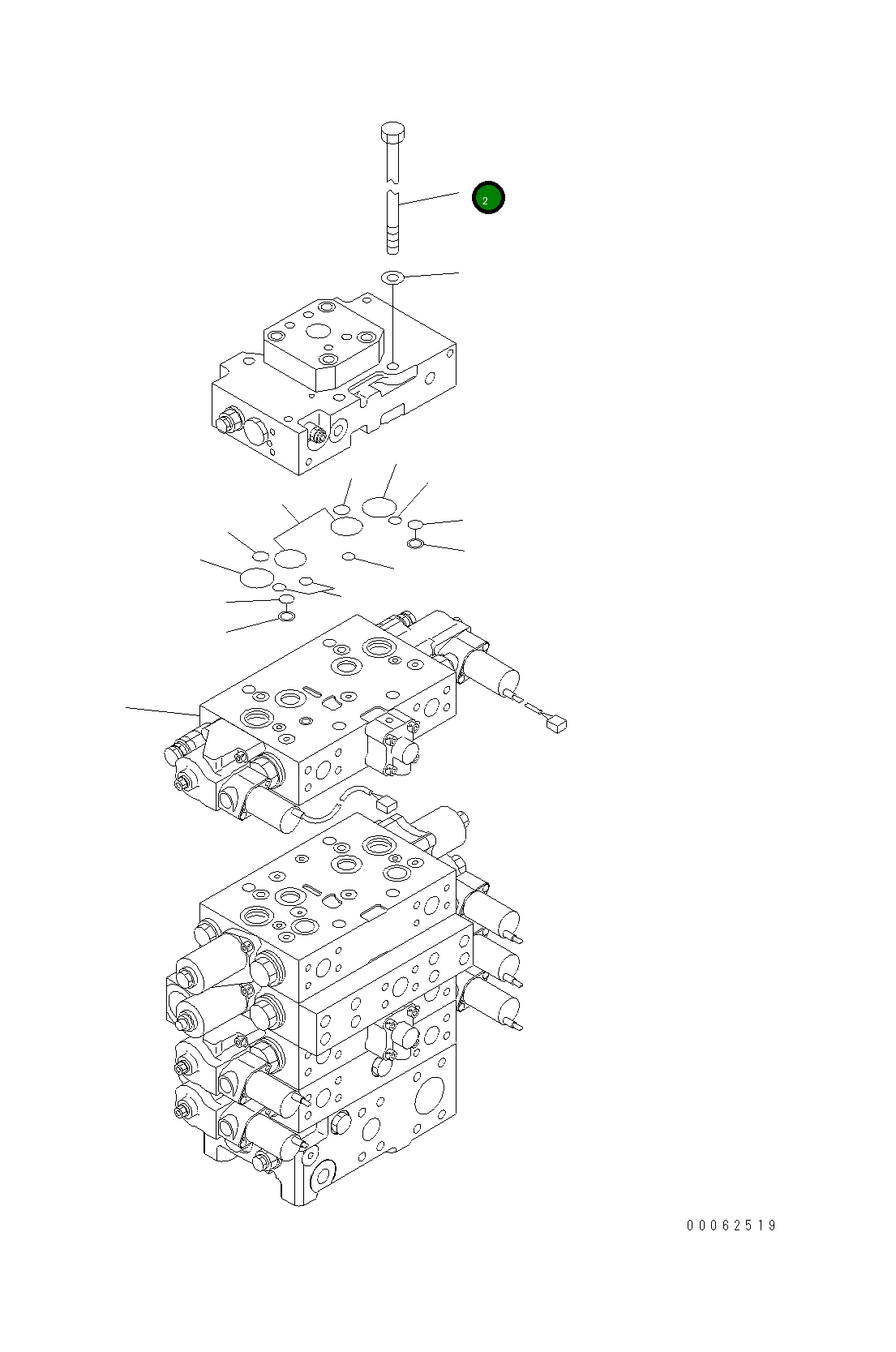 2

00062519