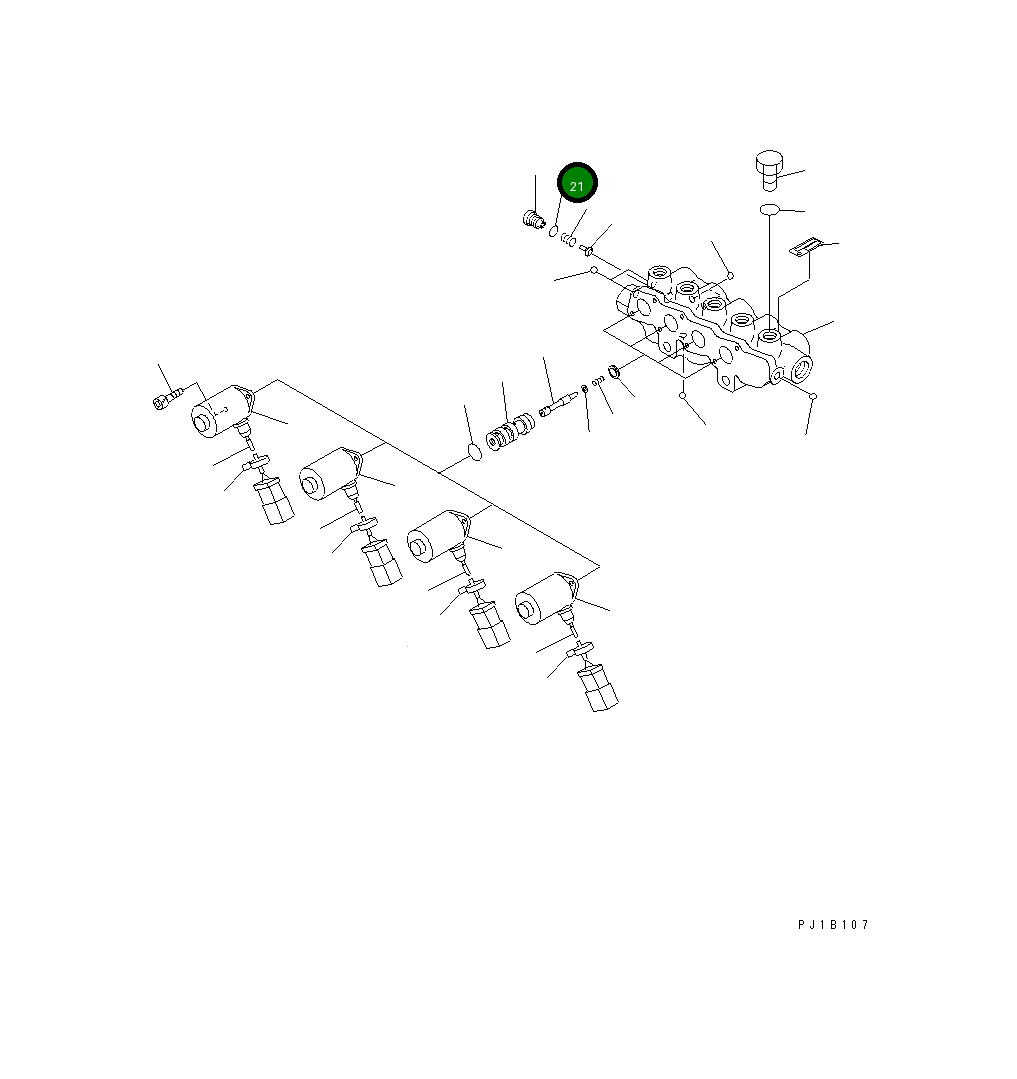 21

PJ1B107