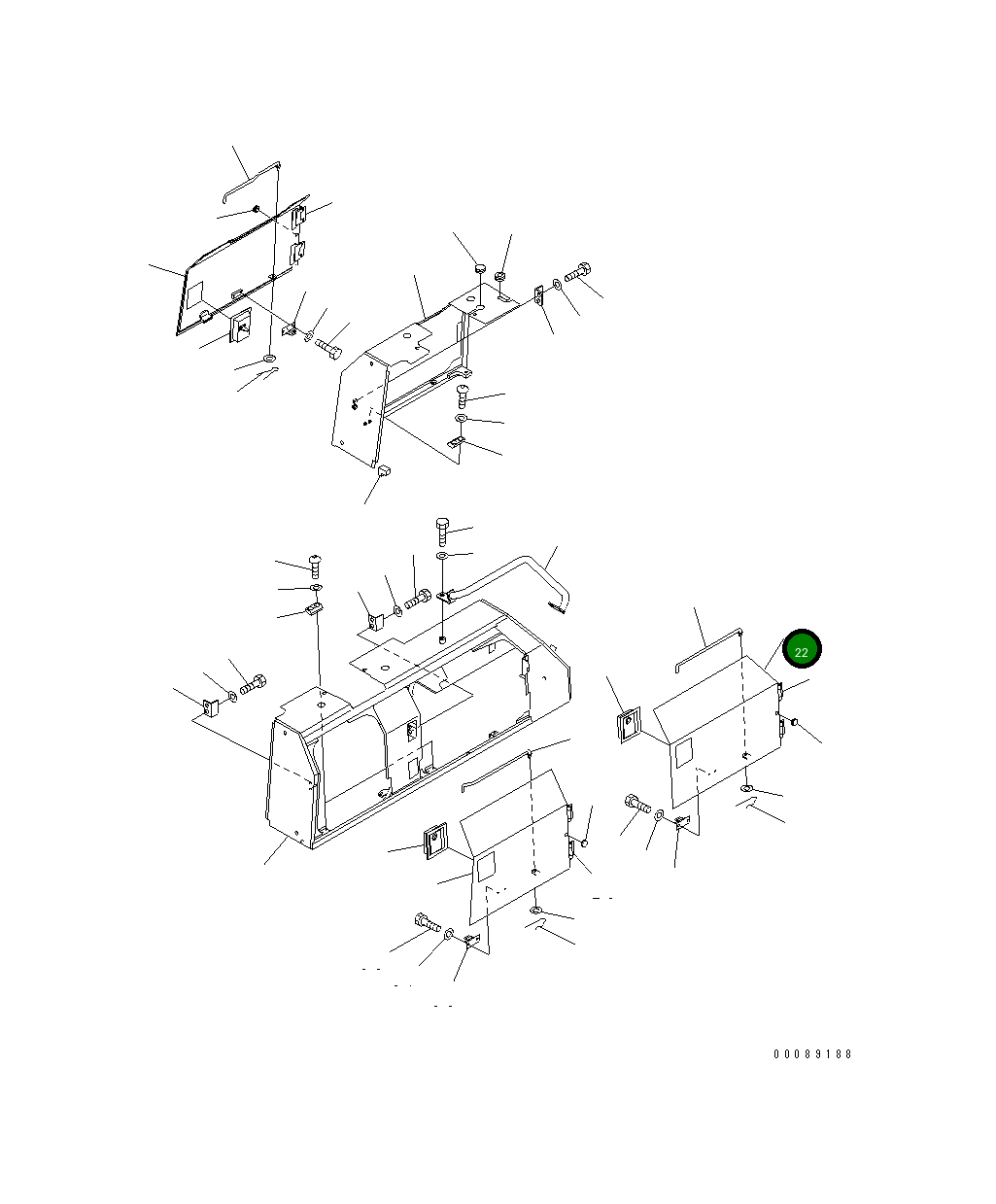 22

00089188