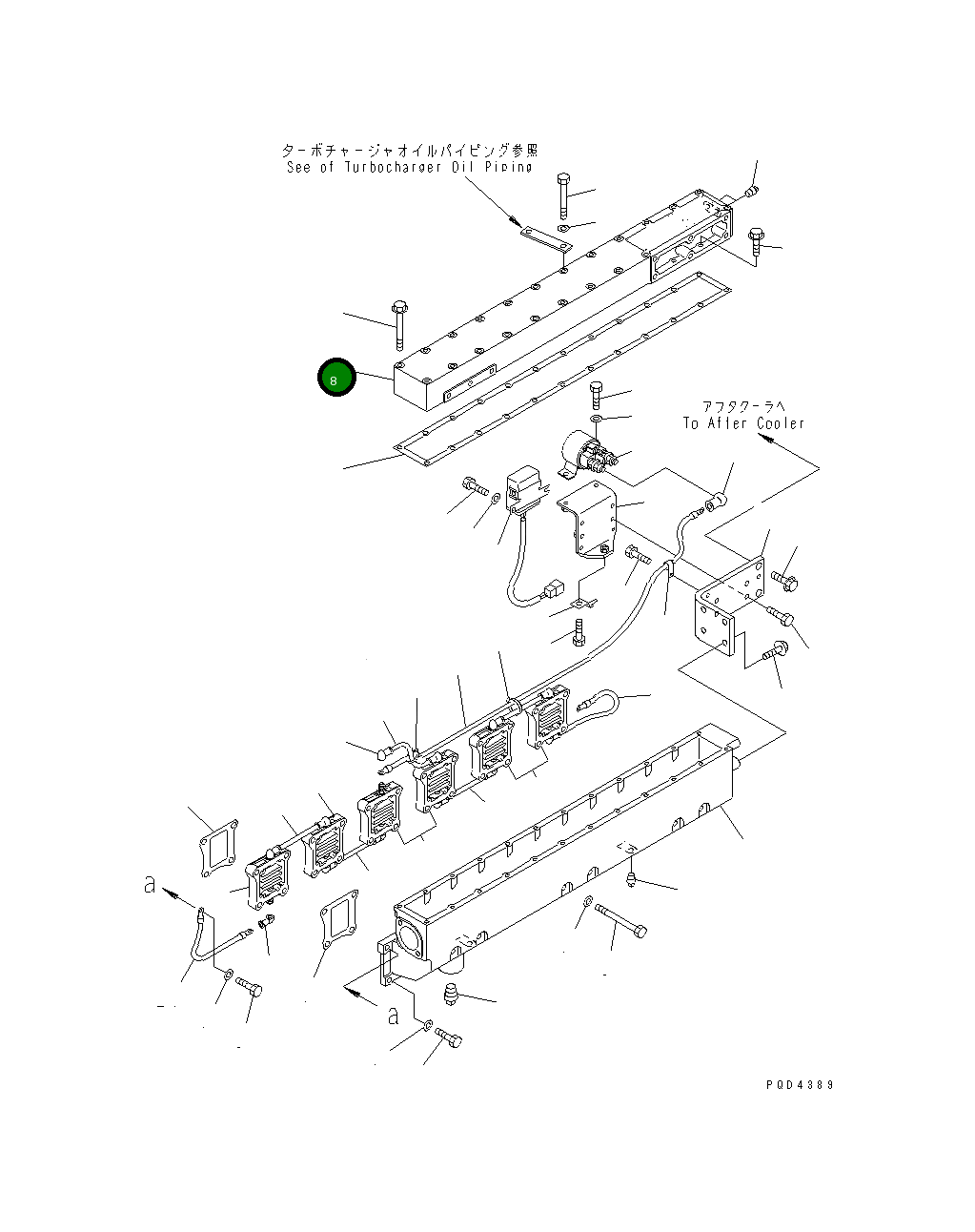 ターボチャージャオイルパイピング参照
See of Turbocharger Oil Piping

8

アフタクーラへ
To After Cooler

a

a

PQD4389