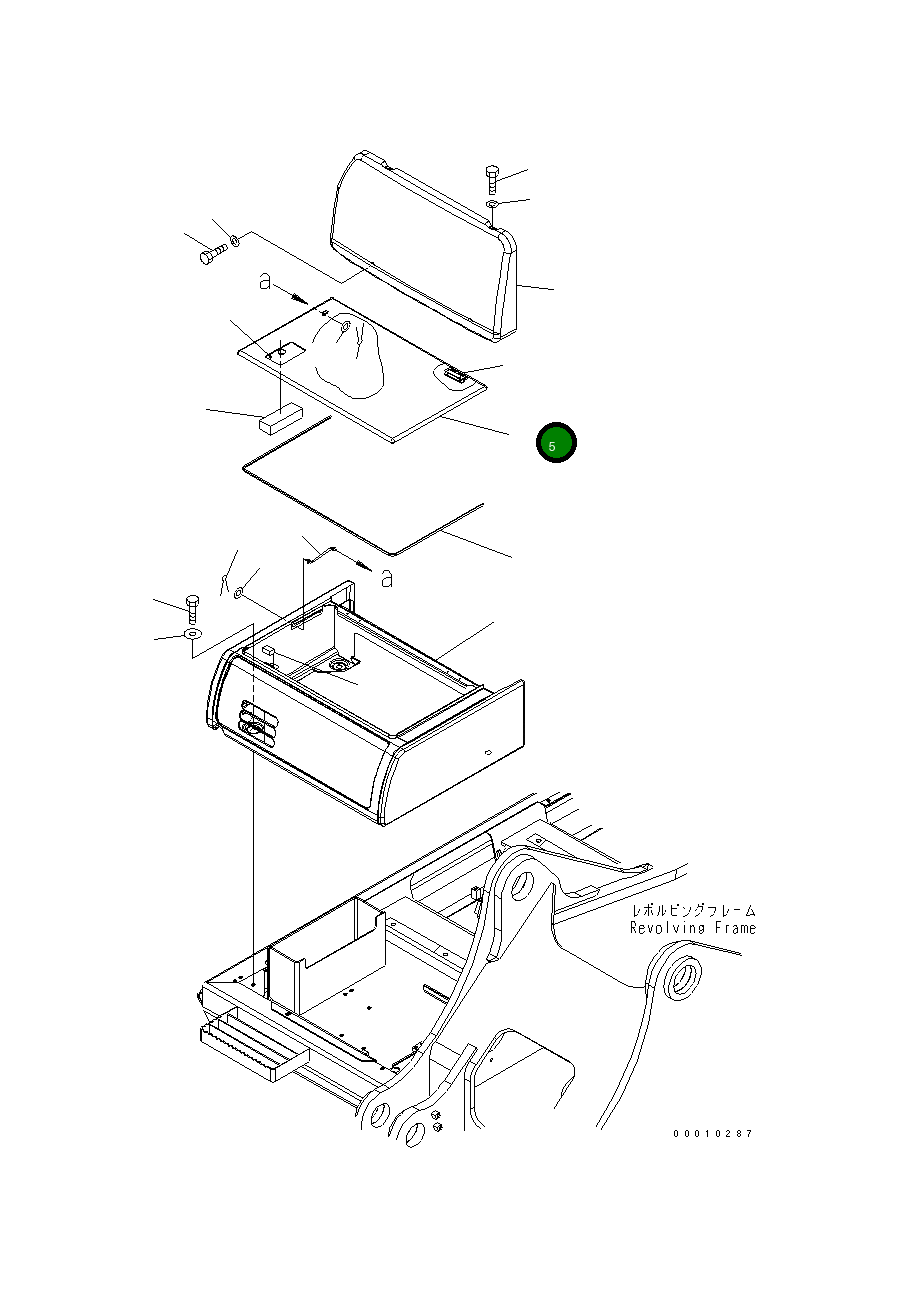 a

5

a

レボルビングフレーム
Revolving Frame

00010287