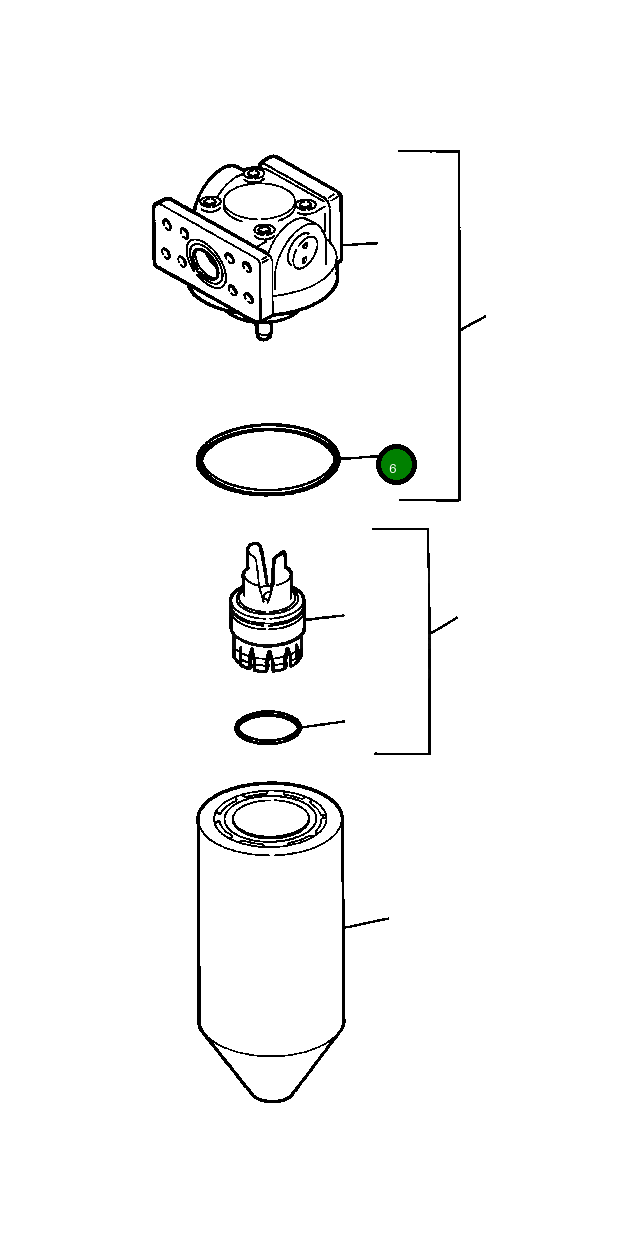 6