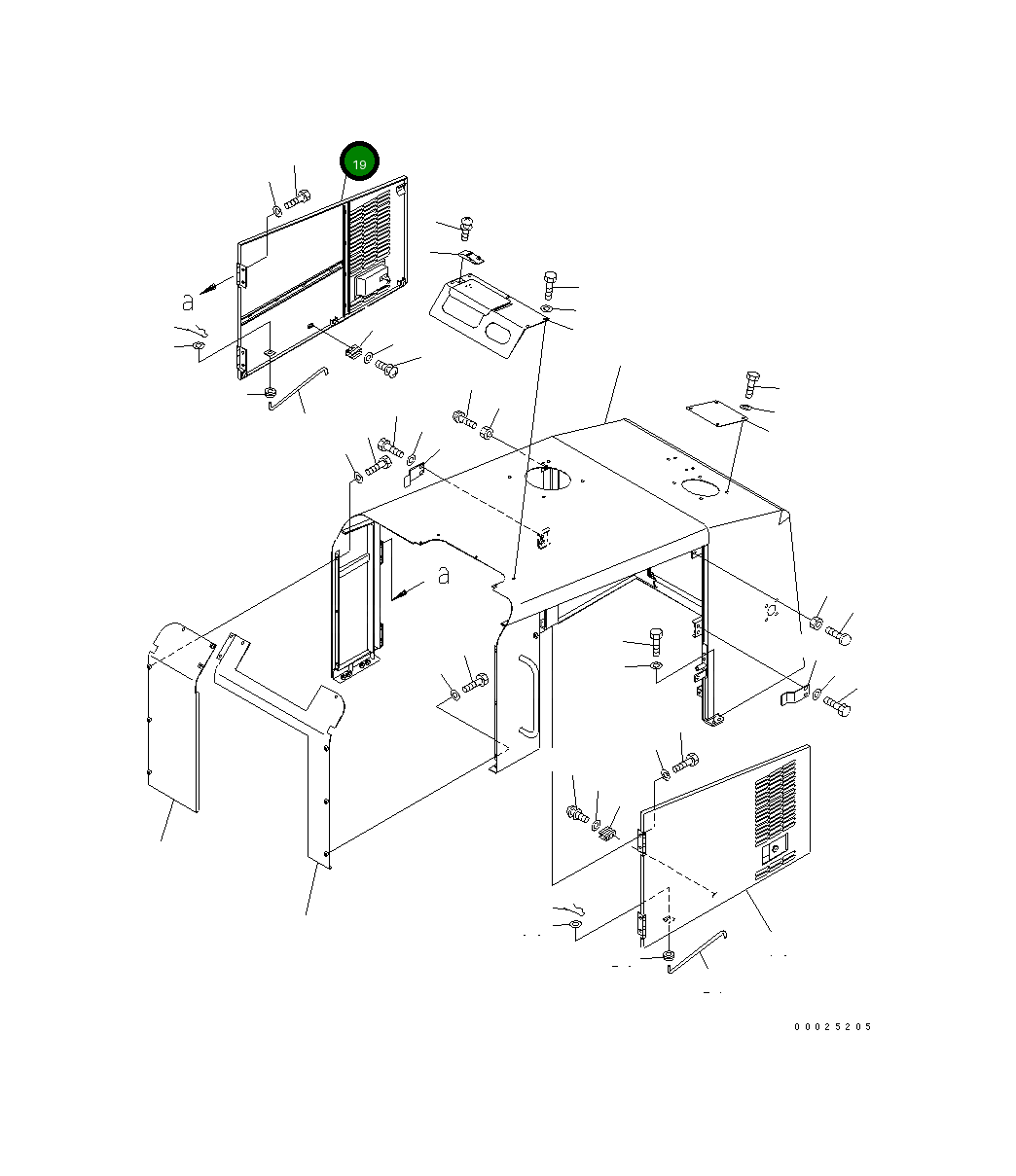 19

a

a

00025205