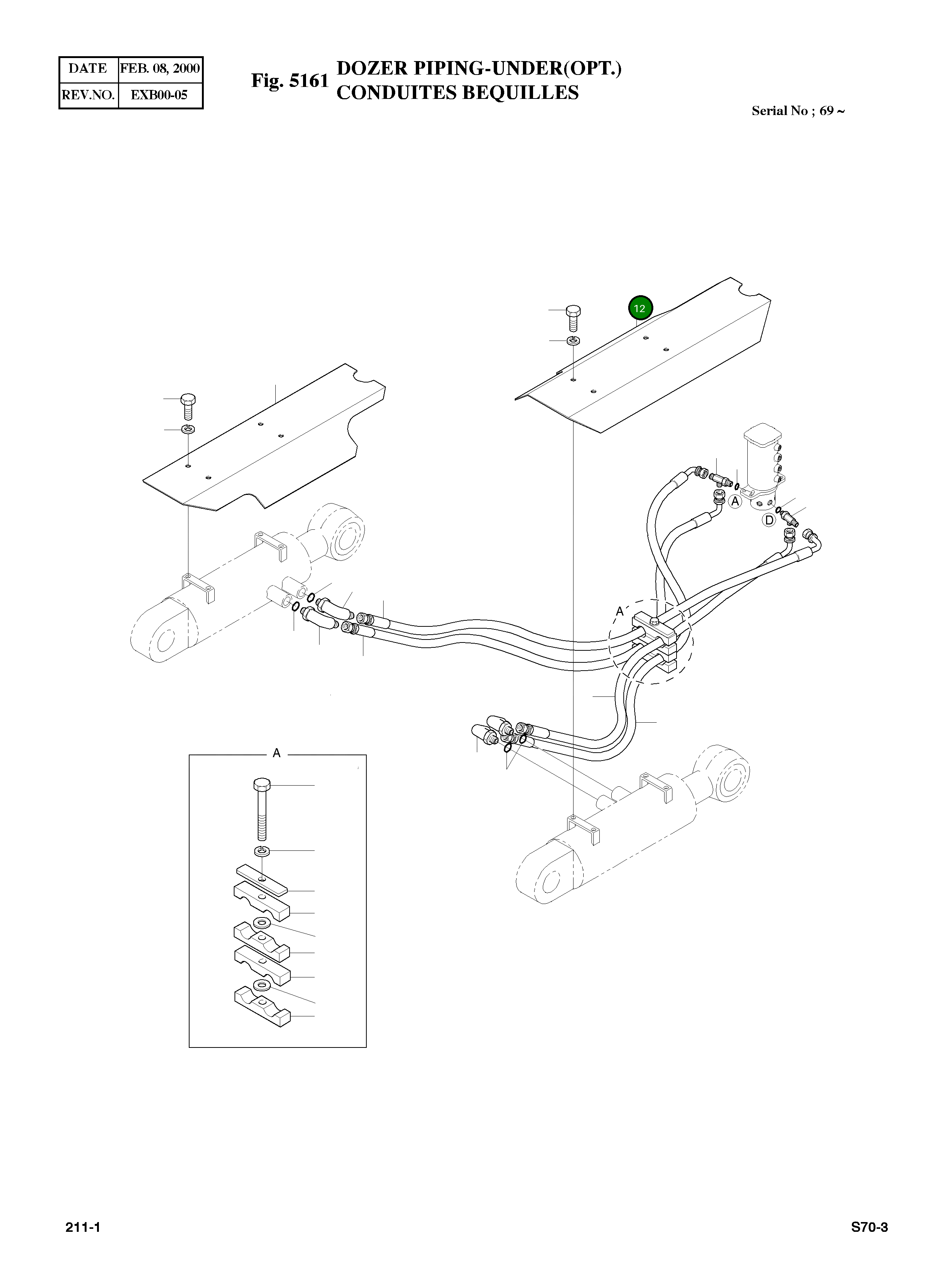 | DATE | FEB. 08, 2000 |
|---|---|
| REV.NO. | EXB00-05 |

Fig. 5161 DOZER PIPING-UNDER(OPT.)
CONDUITES BEQUILLES

Serial No ; 69 ~

12

A

D

A

A

211-1

S70-3