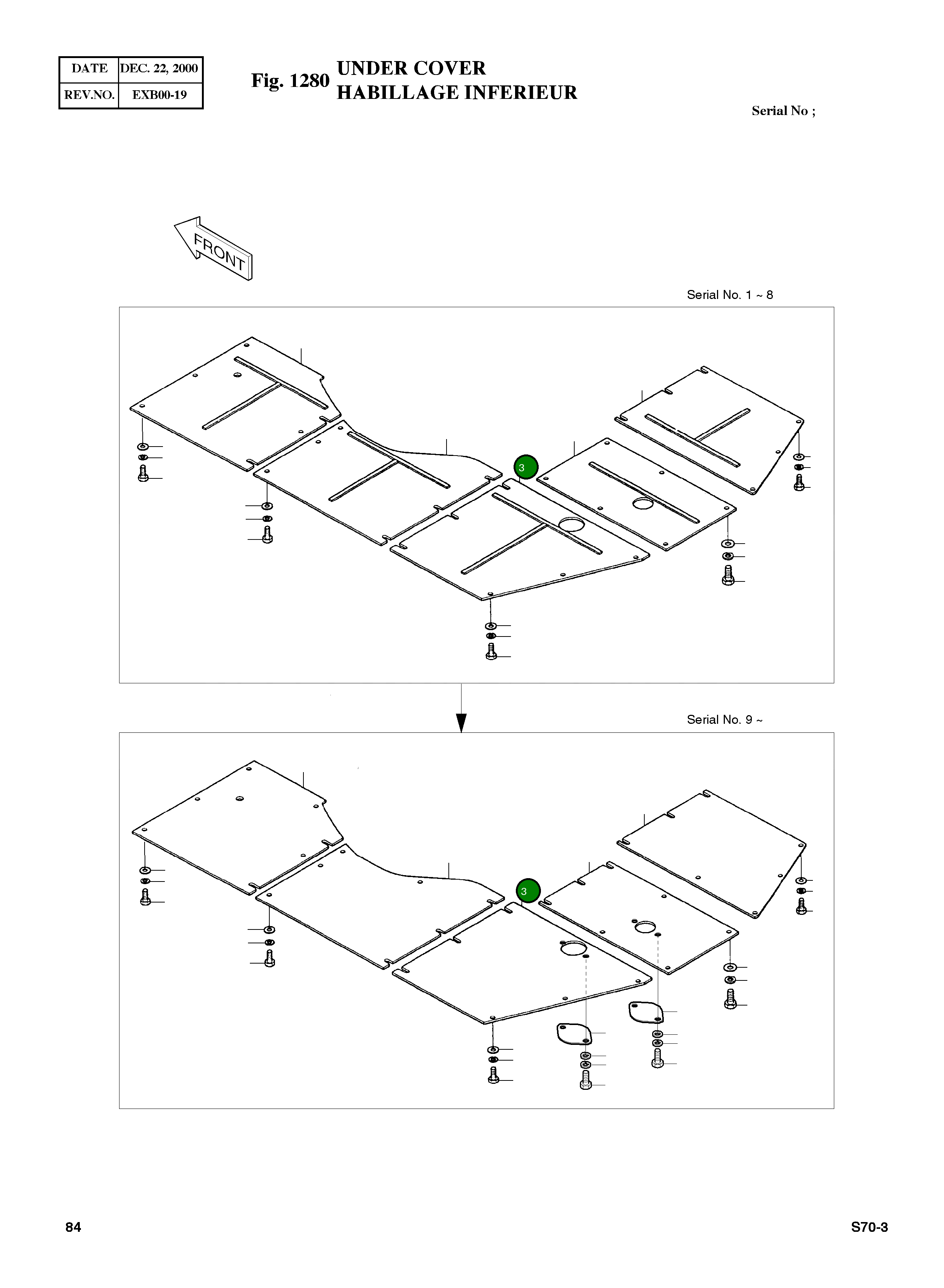 | DATE | DEC. 22, 2000 |
|---|---|
| REV.NO. | EXB00-19 |

Fig. 1280 UNDER COVER
HABILLAGE INFERIEUR

Serial No ;

FRONT

Serial No. 1 ~ 8

3

Serial No. 9 ~

3

84

S70-3