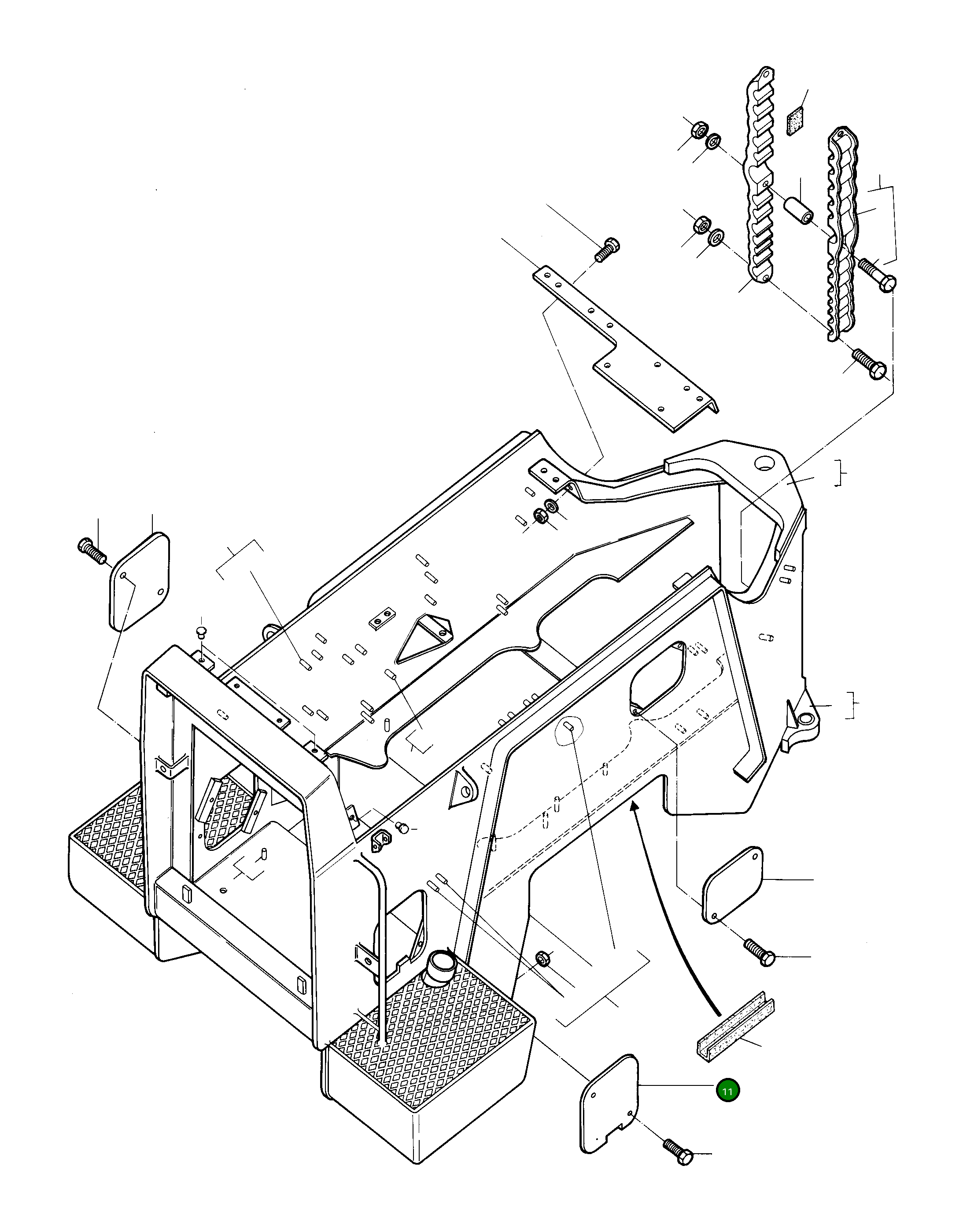 11