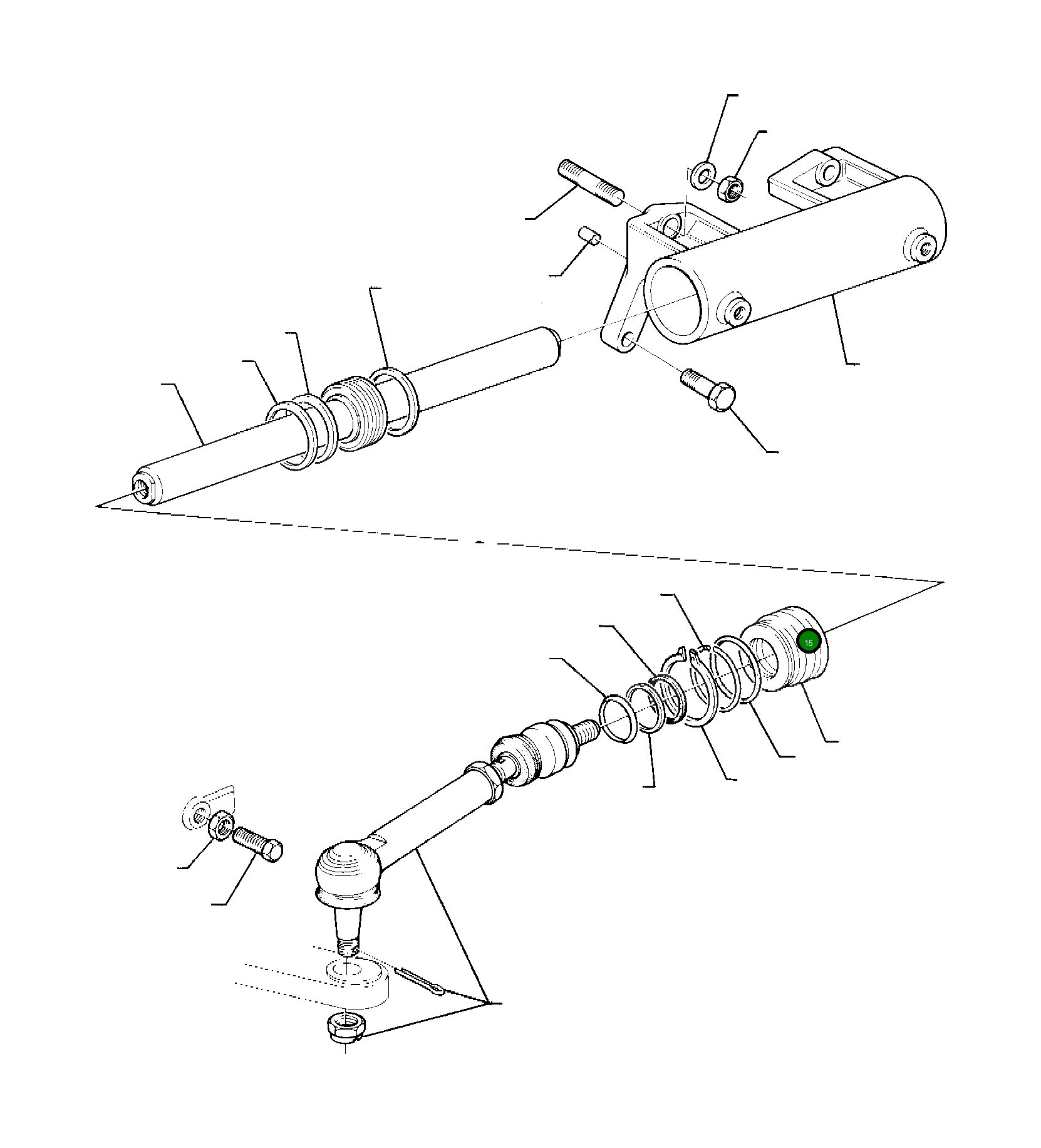 15