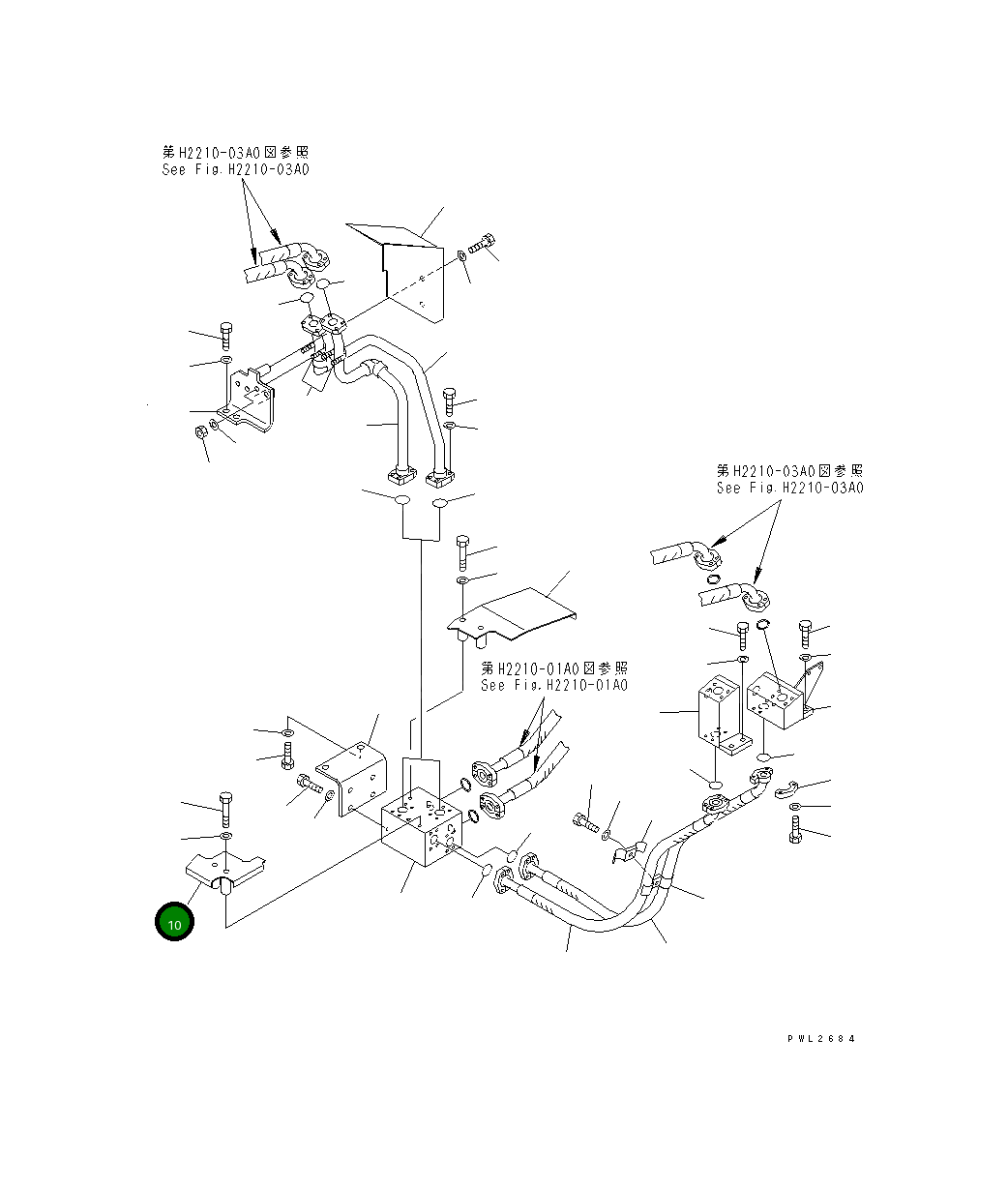 第H2210-03A0図参照
See Fig.H2210-03A0

第H2210-03A0図参照
See Fig.H2210-03A0

第H2210-01A0図参照
See Fig.H2210-01A0

10

PWL2684