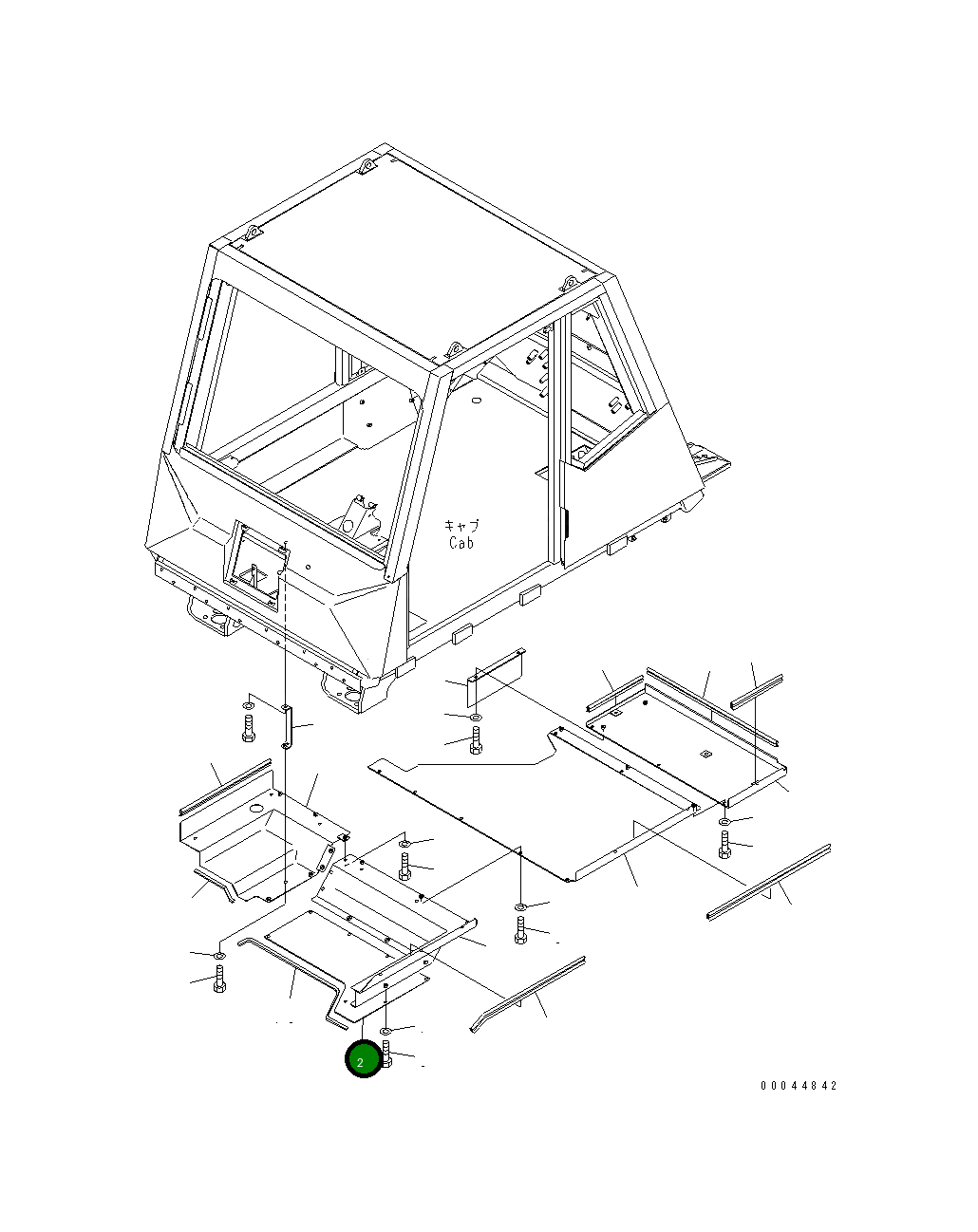 キャブ
Cab

2

00044842