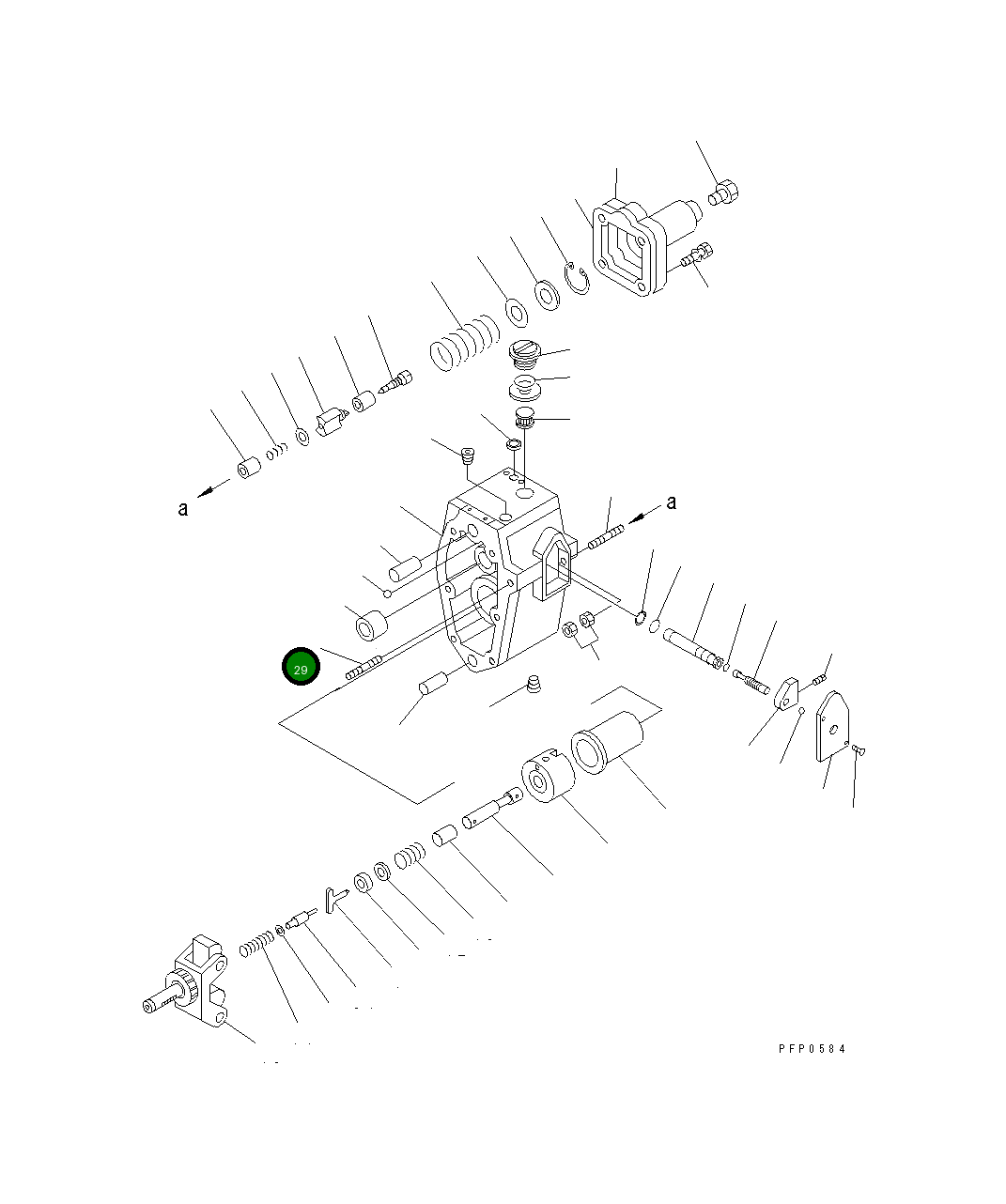 a

a

29

PFP0584