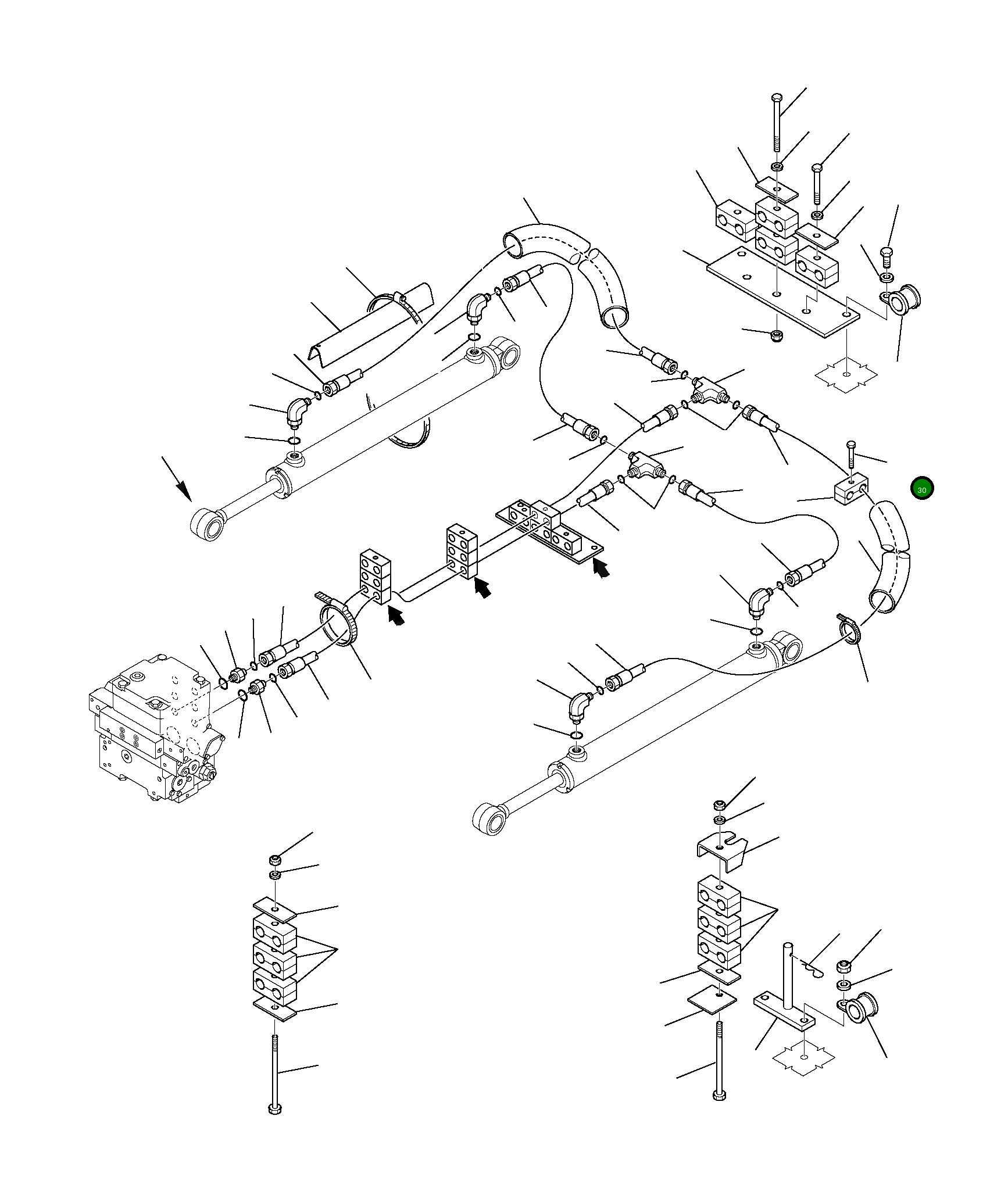 30