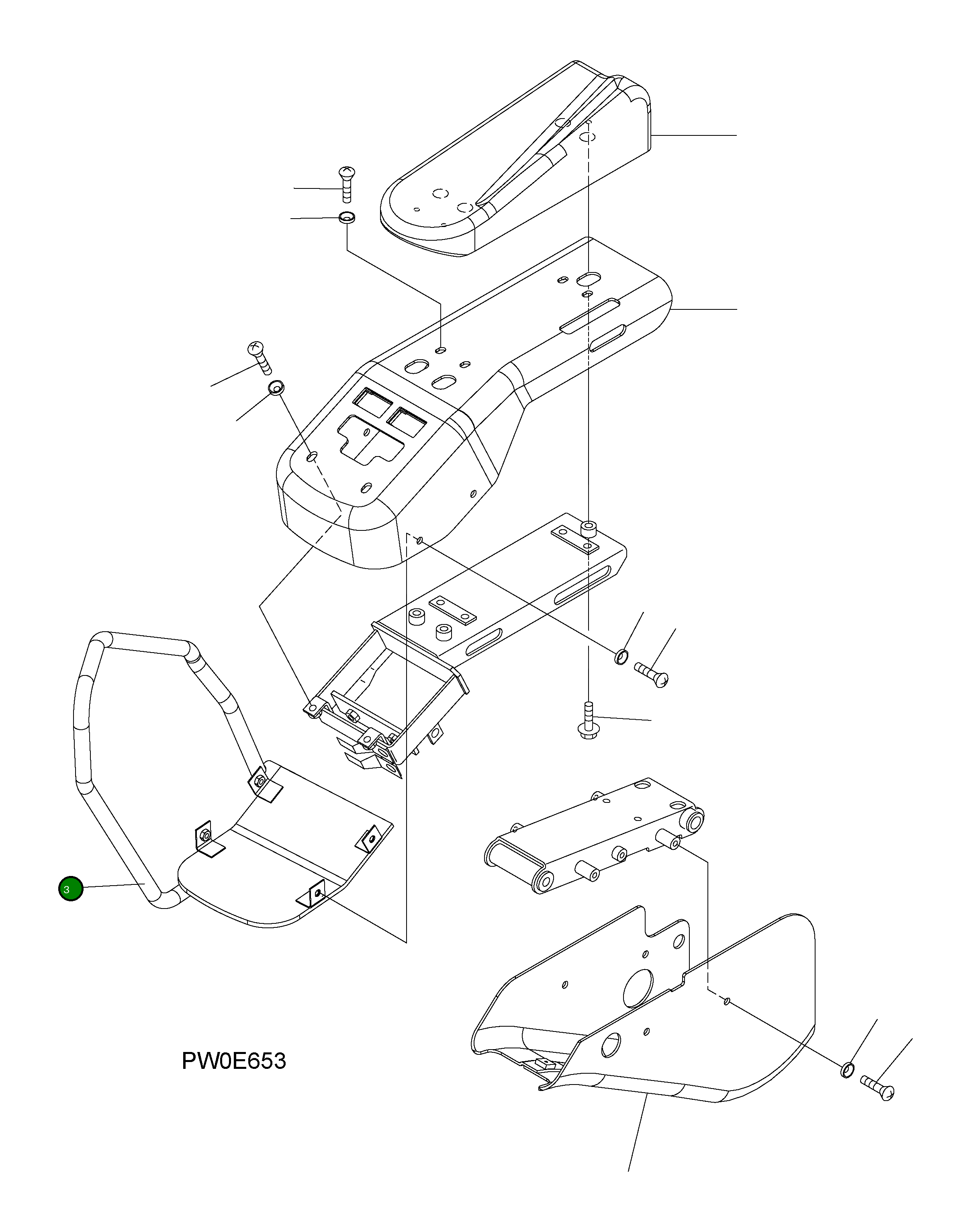 3

PW0E653