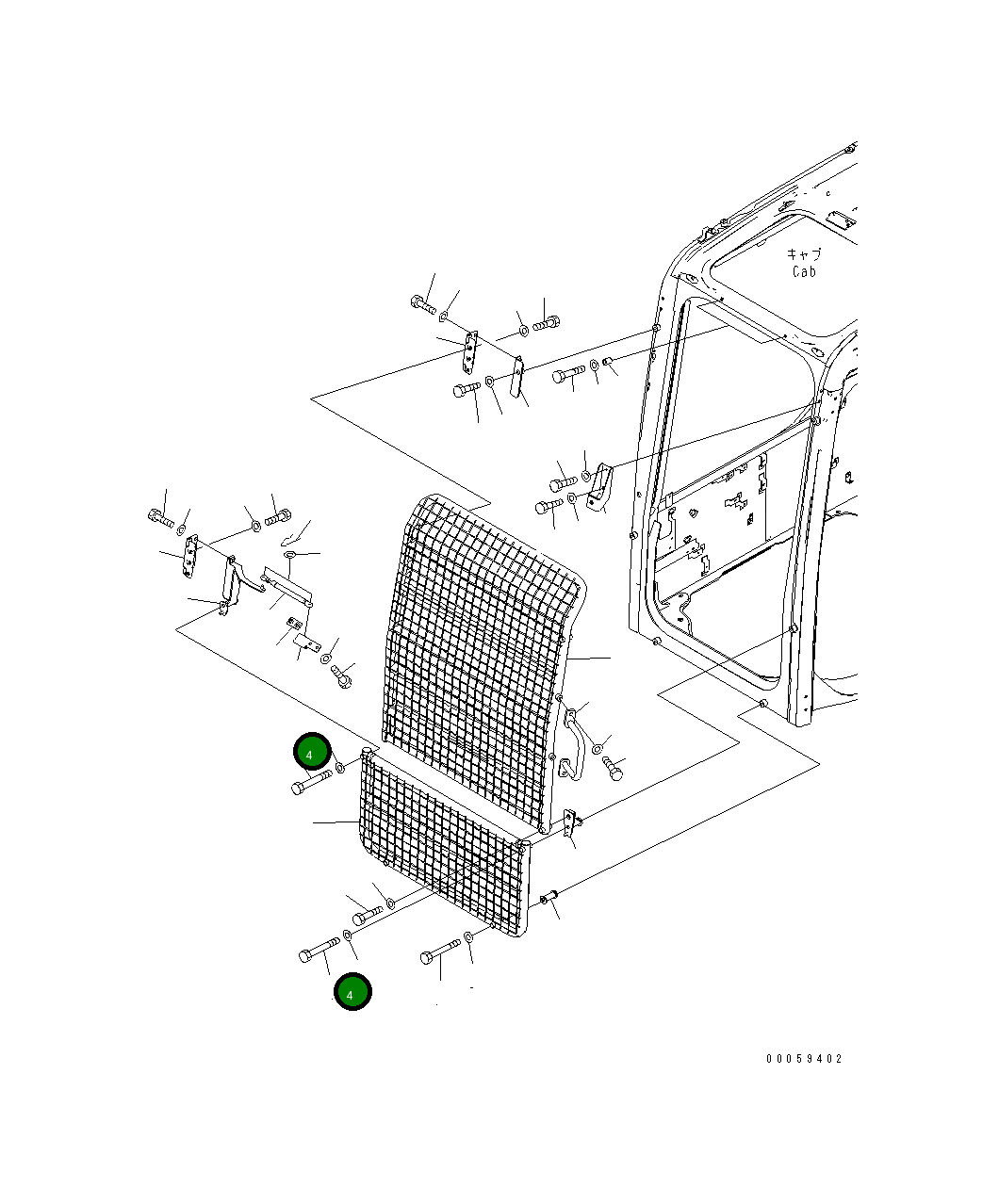 キャブ
Cab

4

4

00059402