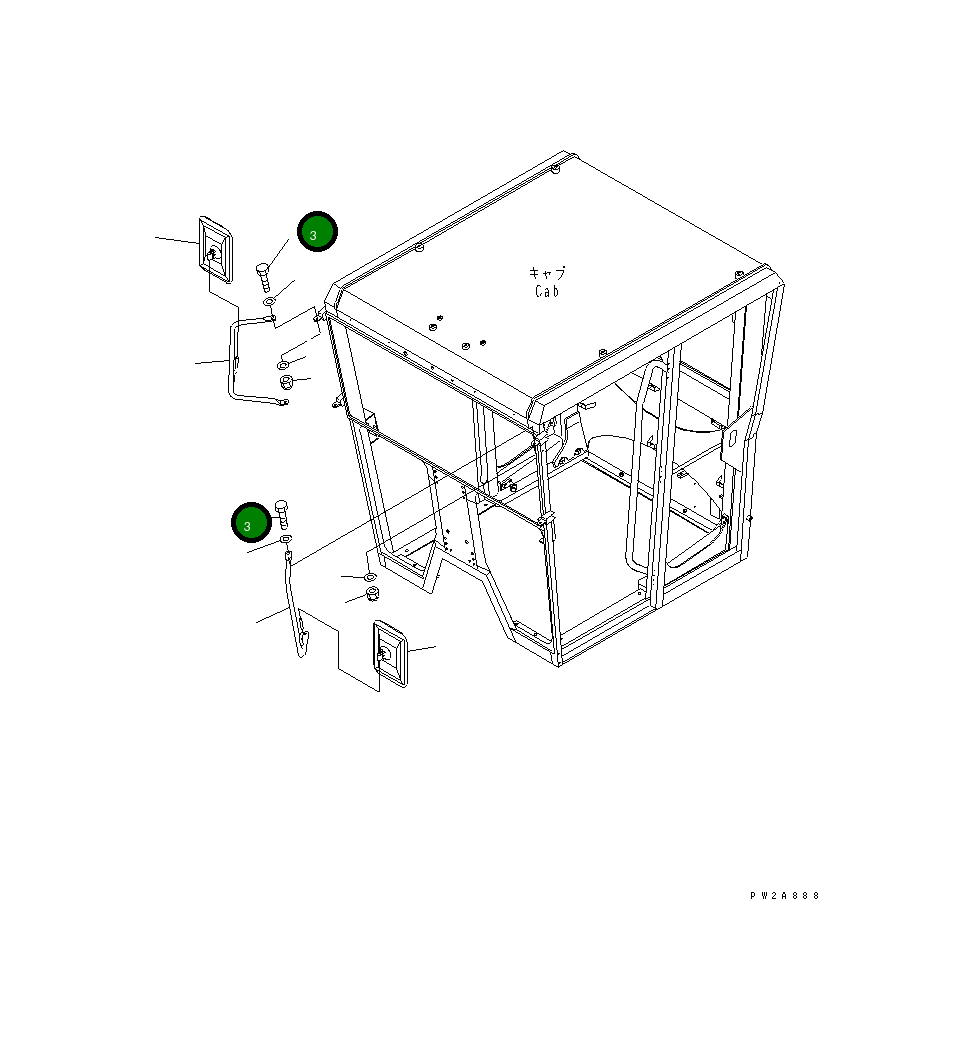 3
キャブ
Cab
3
PW2A888