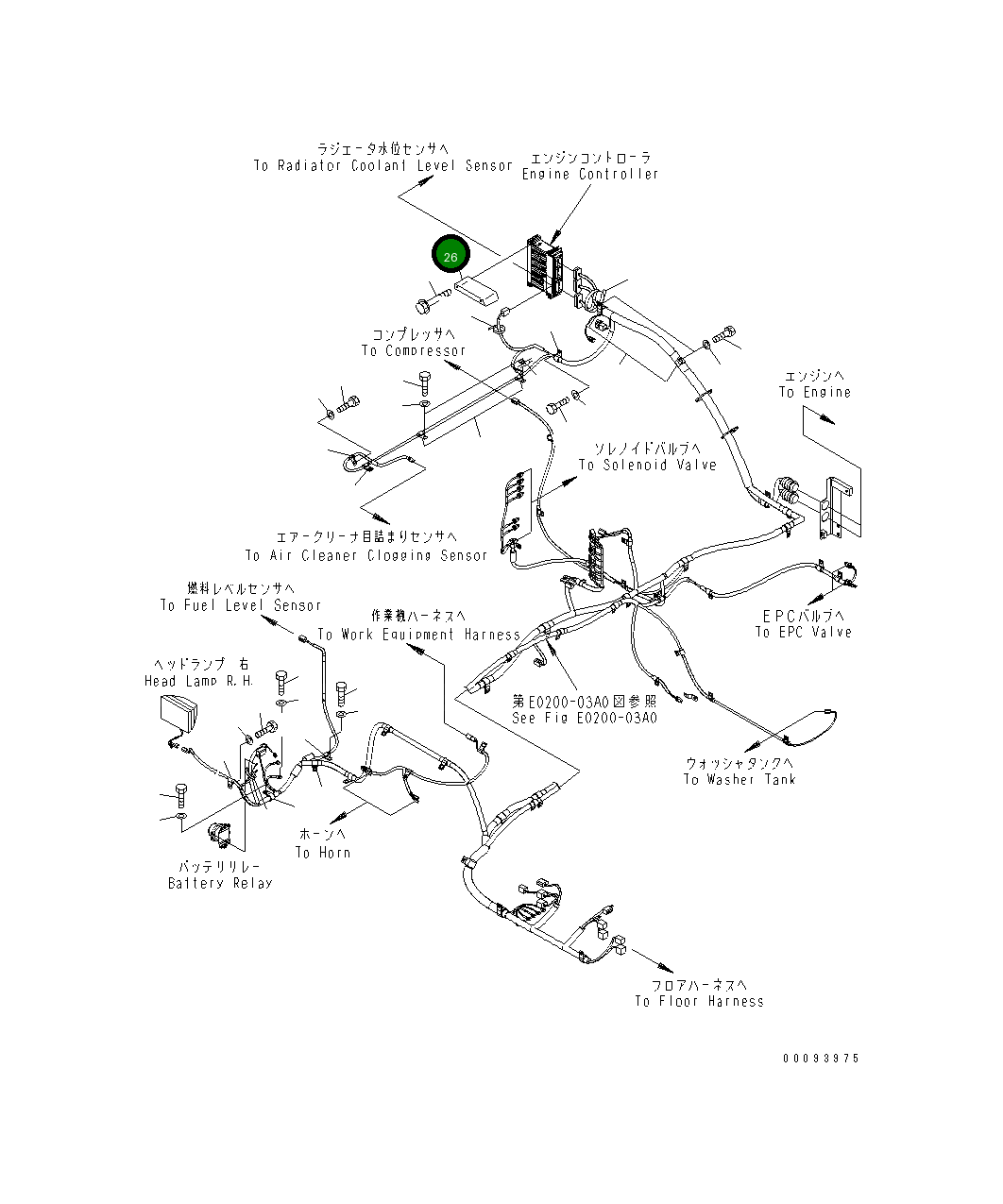 ラジエータ水位センサへ
To Radiator Coolant Level Sensor

エンジンコントローラ
Engine Controller

26

コンプレッサへ
To Compressor

エンジンへ
To Engine

ソレノイドバルブへ
To Solenoid Valve

エアークリーナ目詰まりセンサへ
To Air Cleaner Clogging Sensor

燃料レベルセンサへ
To Fuel Level Sensor

作業機ハーネスへ
To Work Equipment Harness

EPCバルブへ
To EPC Valve

ヘッドランプ 右
Head Lamp R.H.

第E0200-03A0図参照
See Fig E0200-03A0

ウォッシャタンクへ
To Washer Tank

ホーンへ
To Horn

バッテリリレー
Battery Relay

フロアハーネスへ
To Floor Harness

00093975