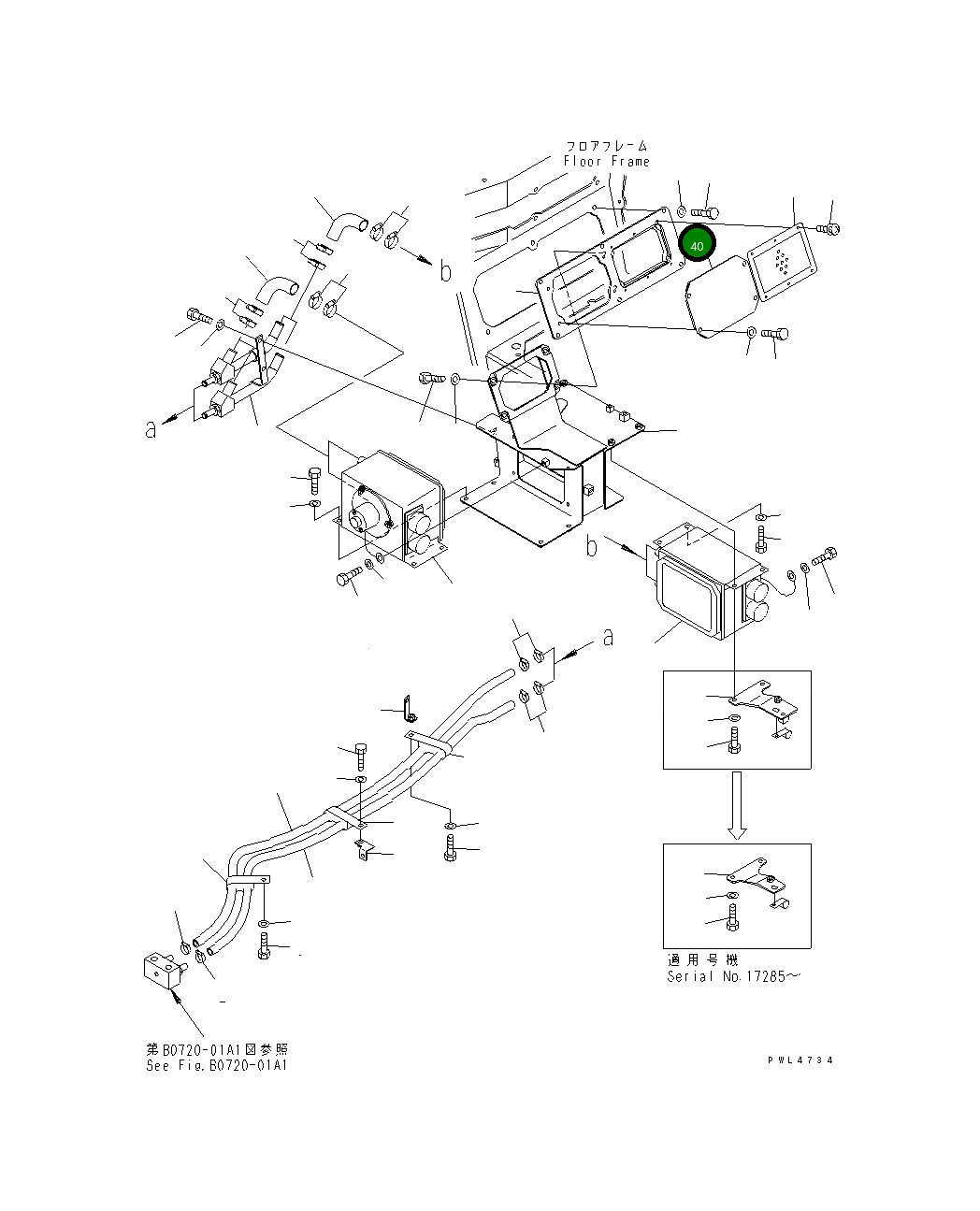 フロアフレーム
Floor Frame

40

b

a

b

a

適用号機
Serial No.17285～

第B0720-01A1図参照
See Fig.B0720-01A1

PWL4734