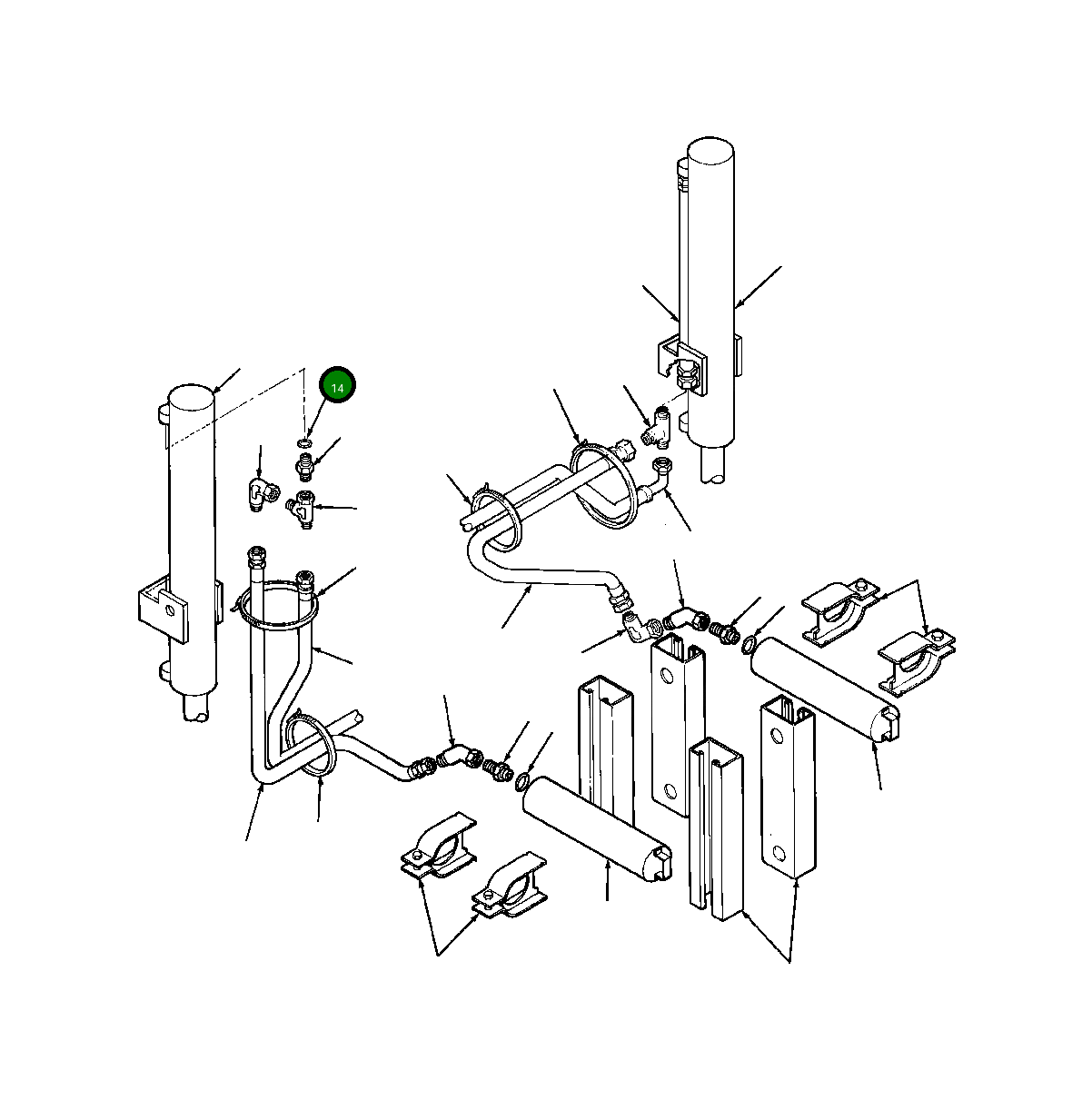 14