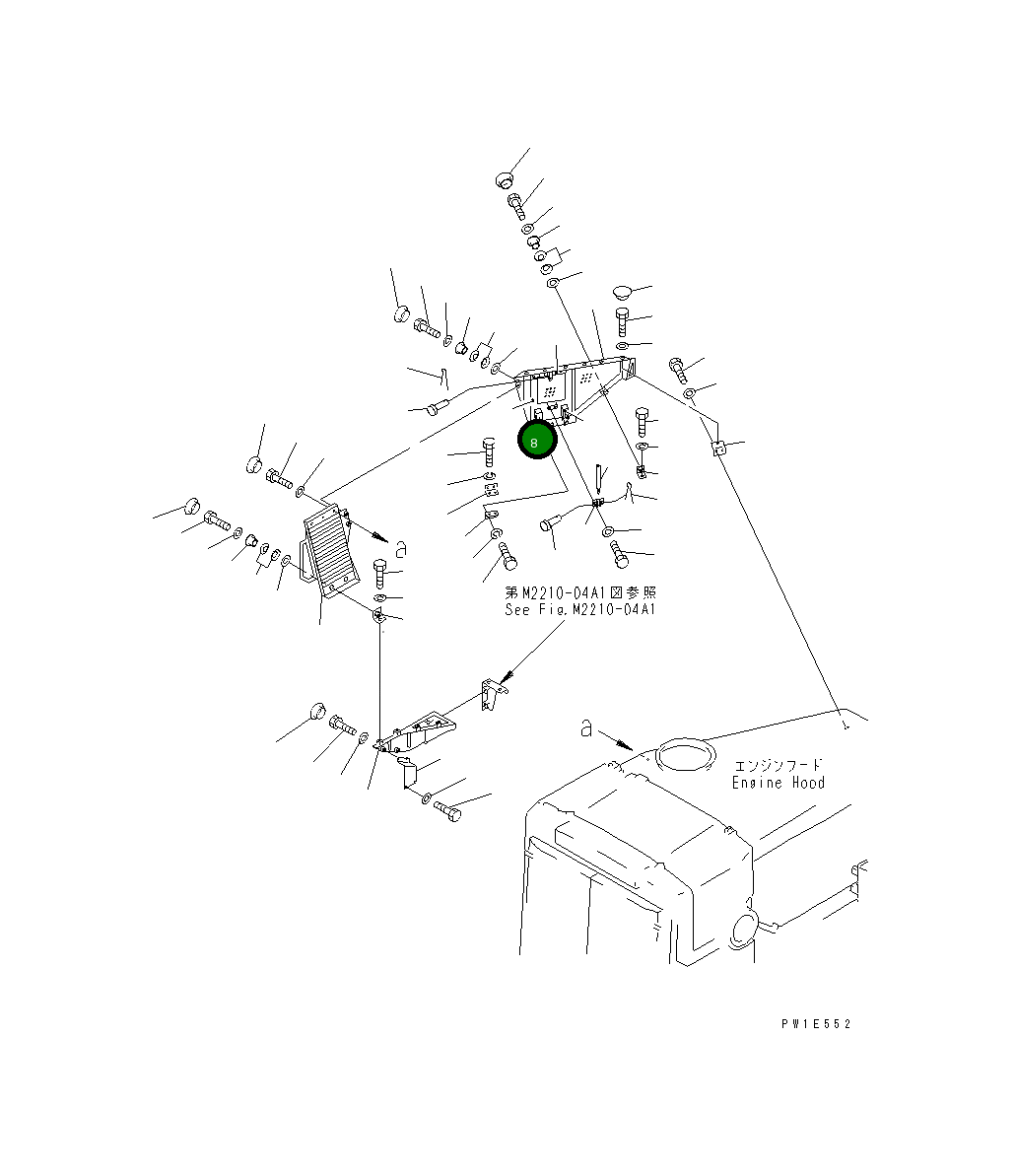 8

a

第M2210-04A1図参照
See Fig.M2210-04A1

a

エンジンフード
Engine Hood

PW1E552