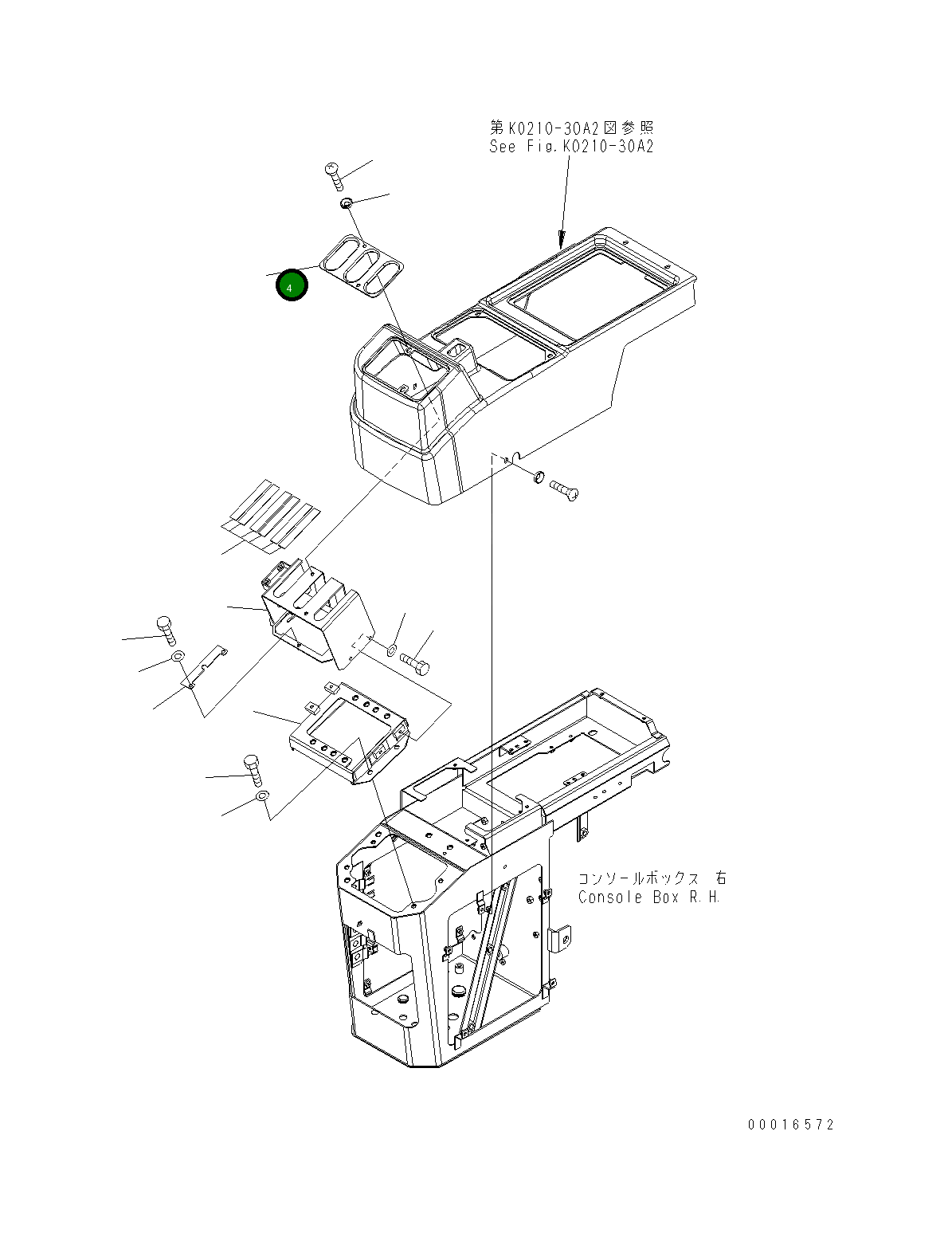 第K0210-30A2図参照
See Fig.K0210-30A2

4

コンソールボックス 右
Console Box R.H.

00016572