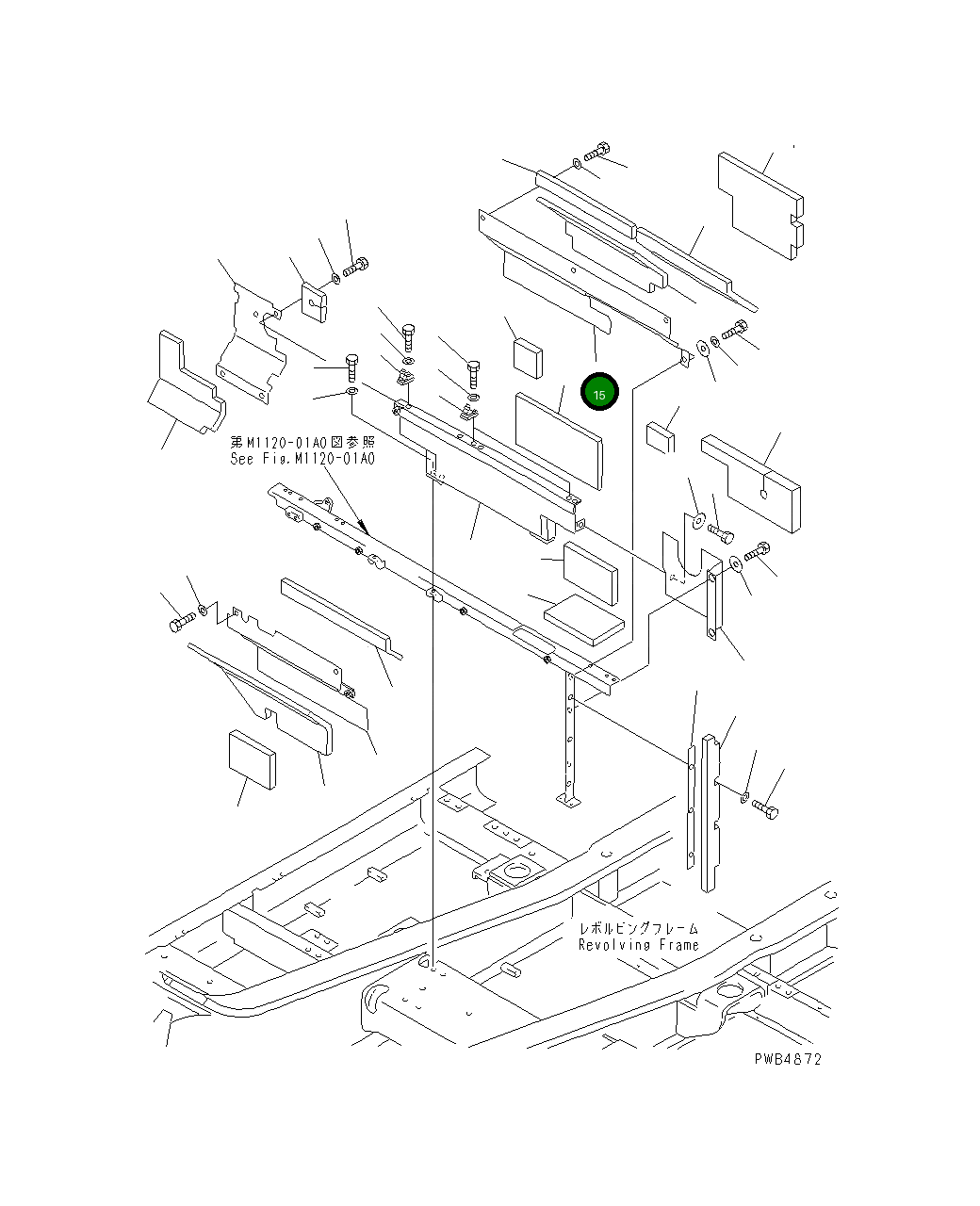 15

第M1120-01A0図参照
See Fig.M1120-01A0

レボルビングフレーム
Revolving Frame

PWB4872