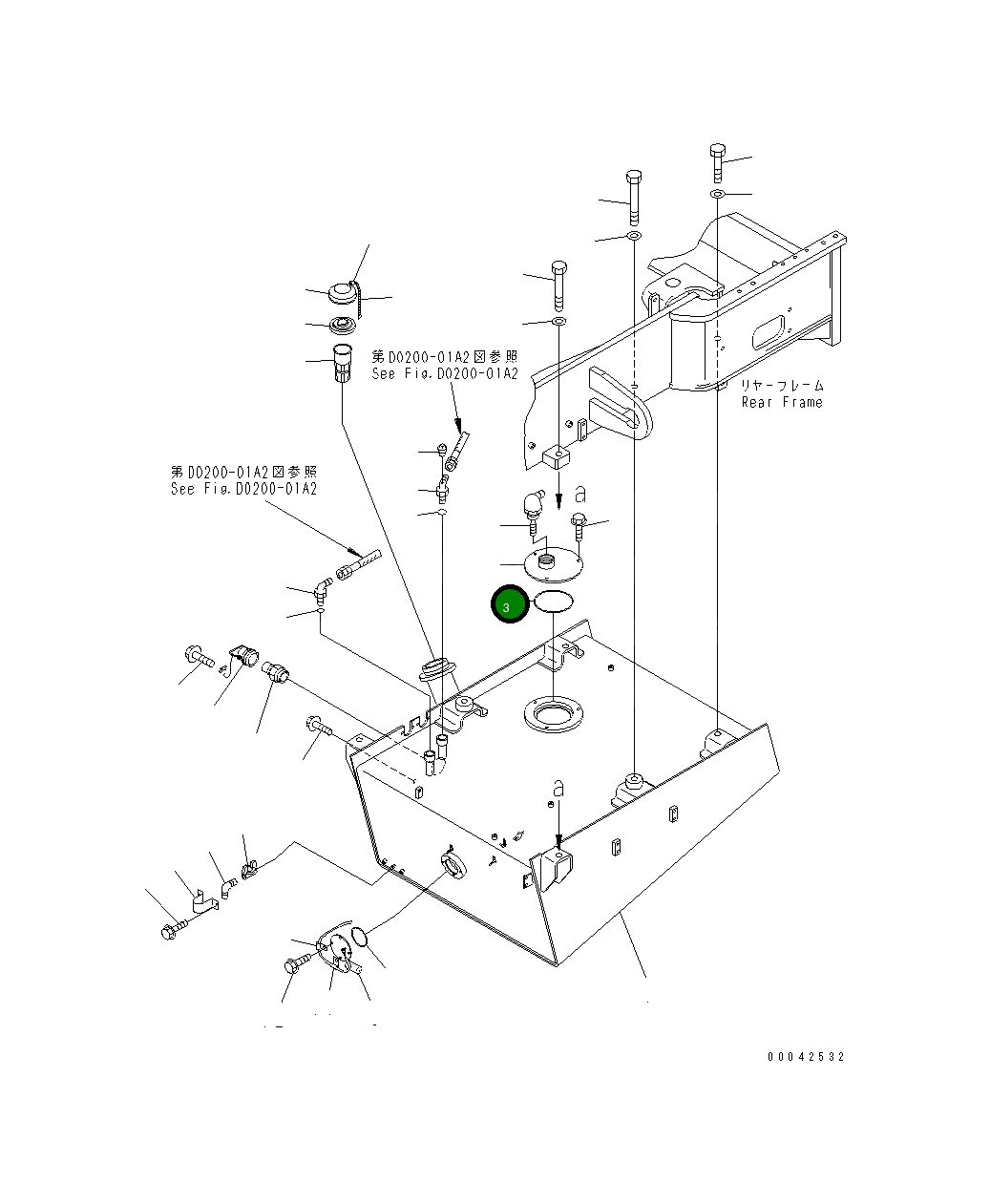 第D0200-01A2図参照
See Fig.D0200-01A2

リヤーフレーム
Rear Frame

第D0200-01A2図参照
See Fig.D0200-01A2

a

3

a

00042532