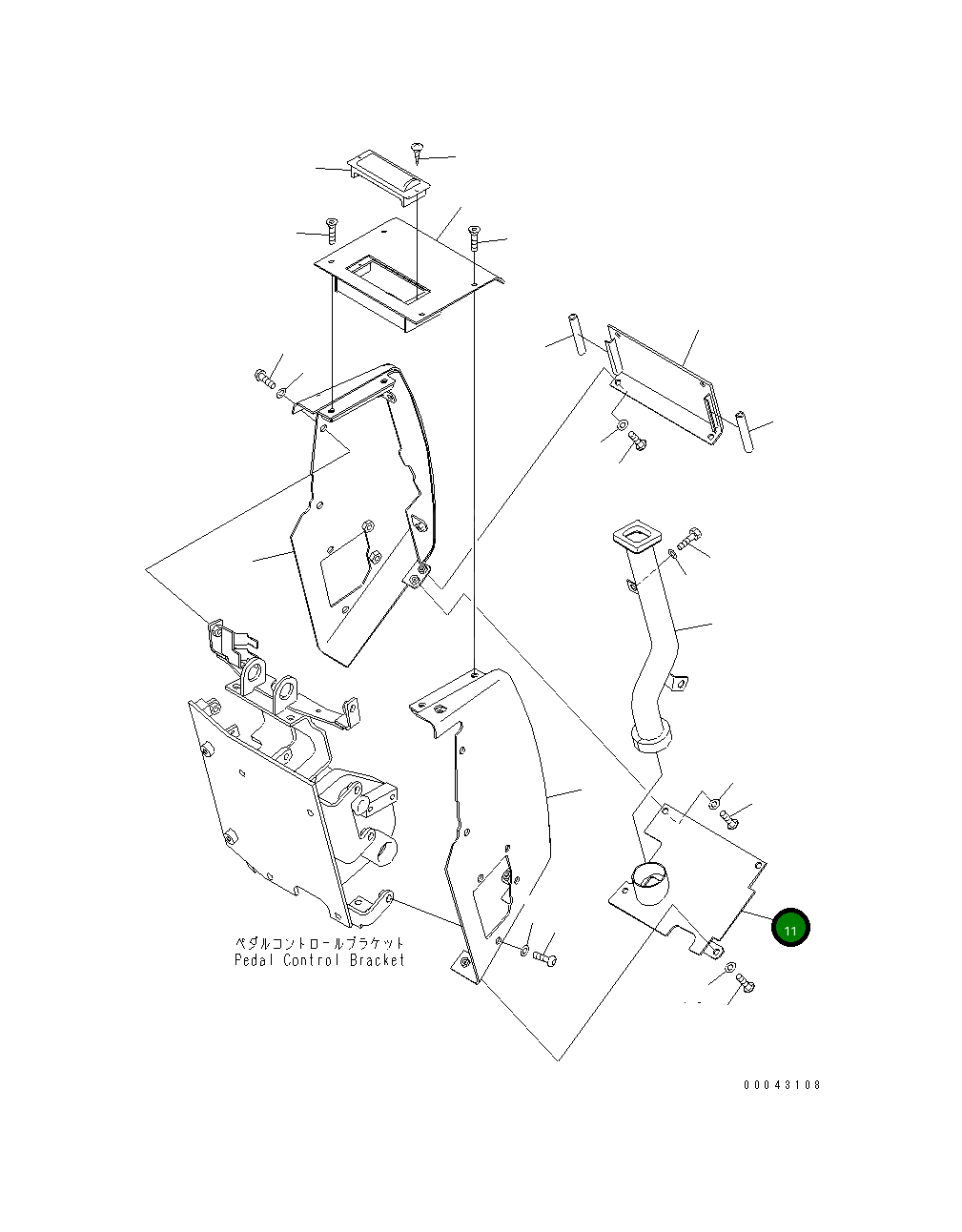 ペダルコントロールブラケット
Pedal Control Bracket

11

00043108