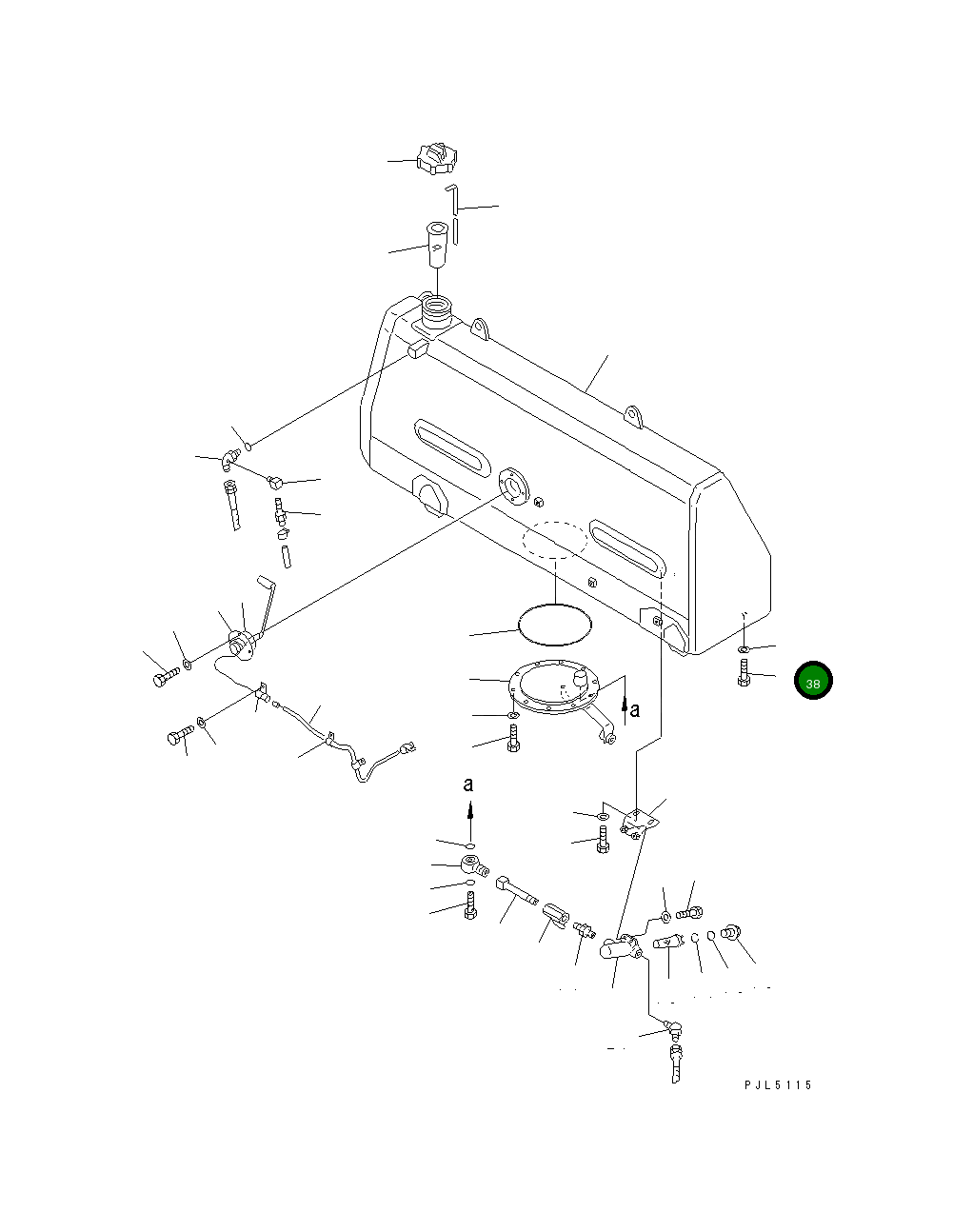 38

a

a

PJL5115