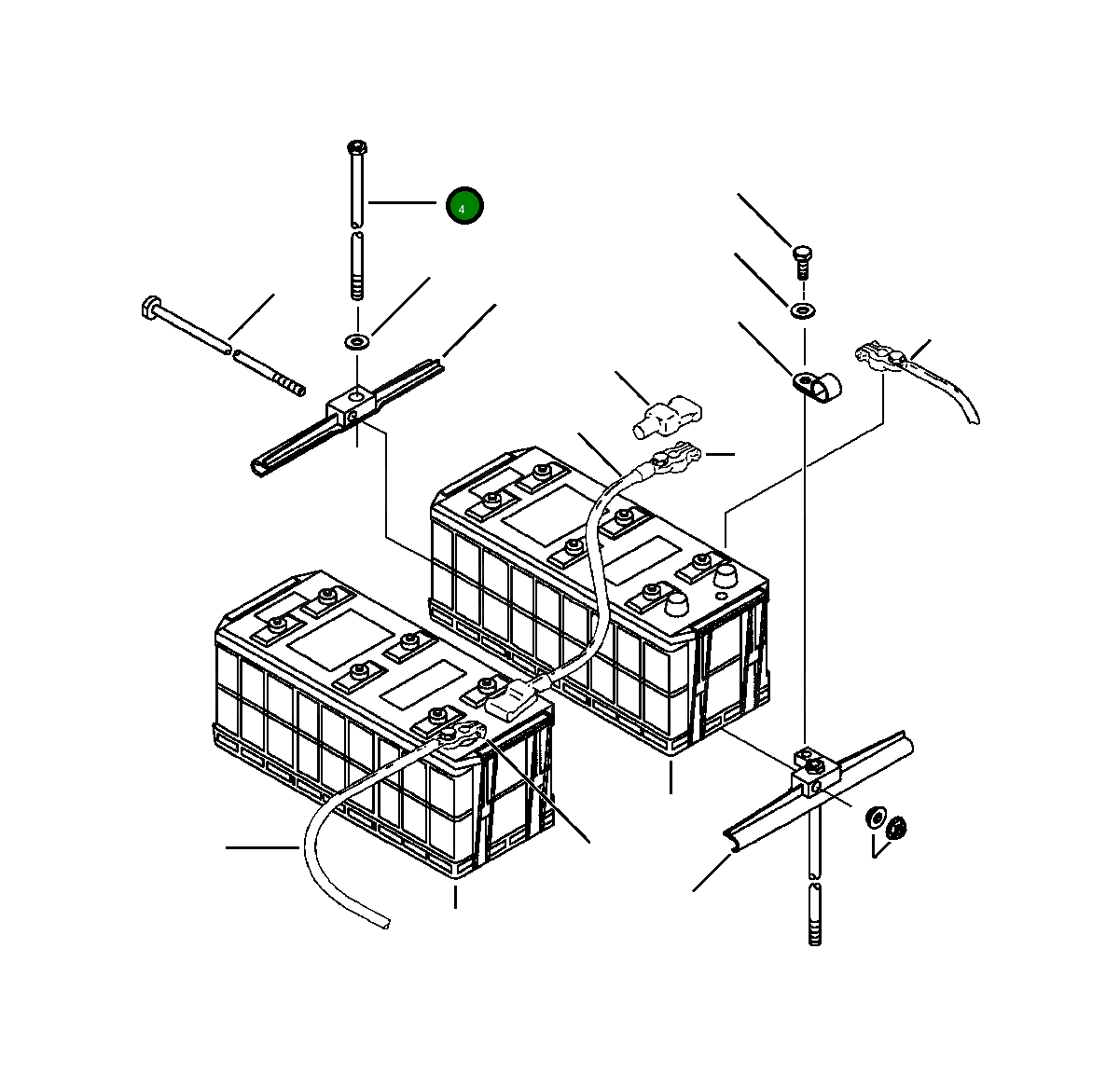 4