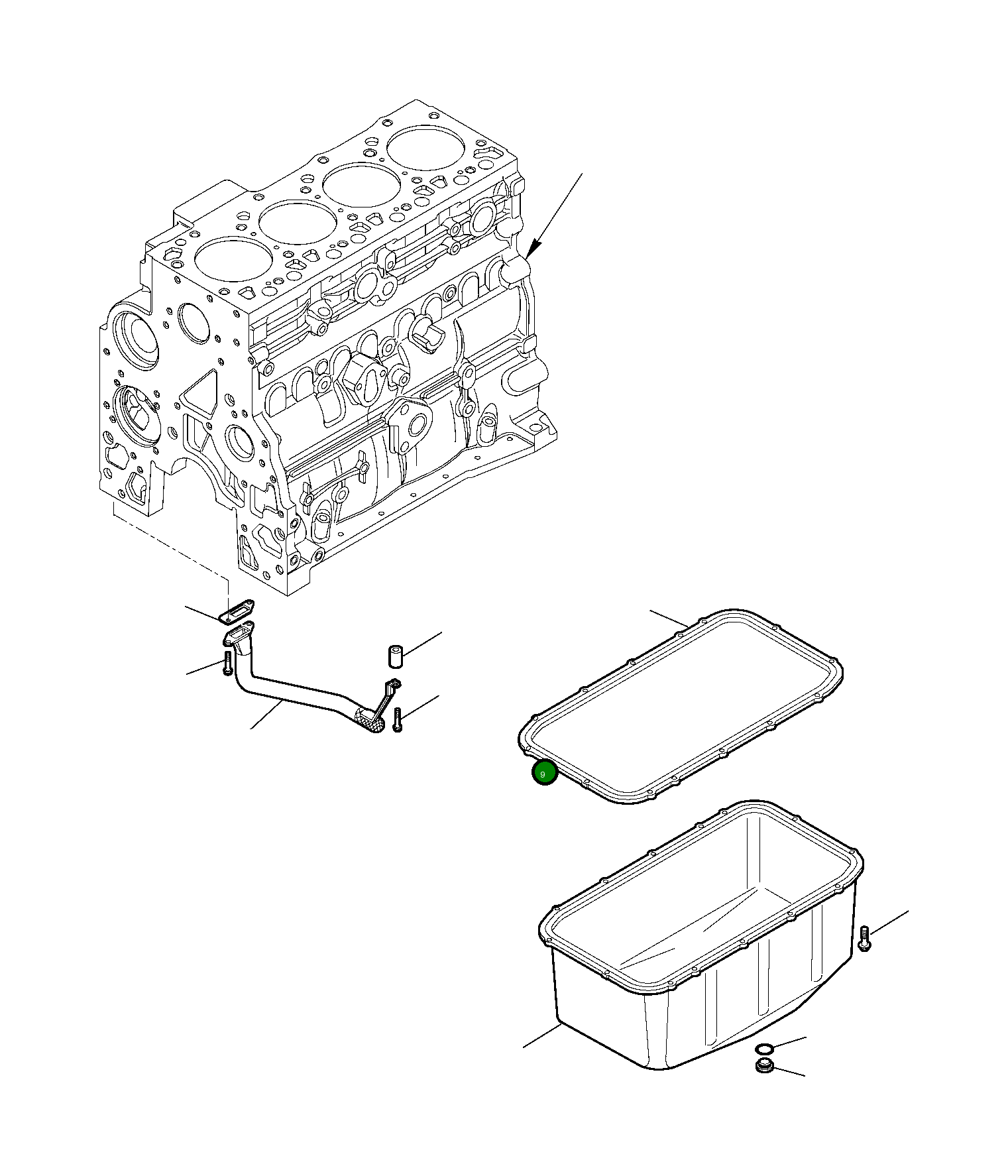 9