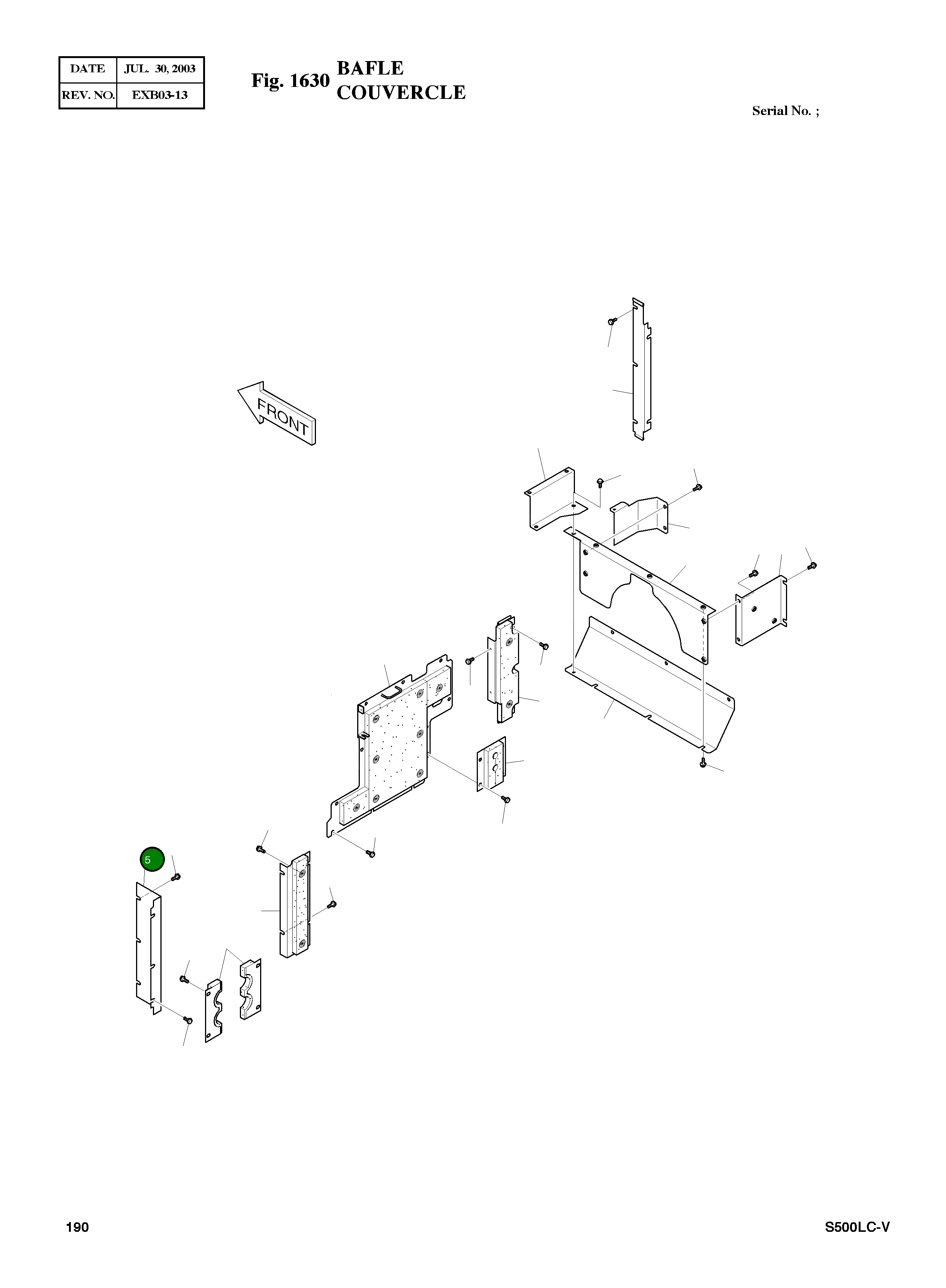 | DATE | JUL. 30, 2003 |
|---|---|
| REV. NO. | EXB03-13 |

Fig. 1630 BAFLE COUVERCLE

Serial No. ;

FRONT

5

190

S500LC-V