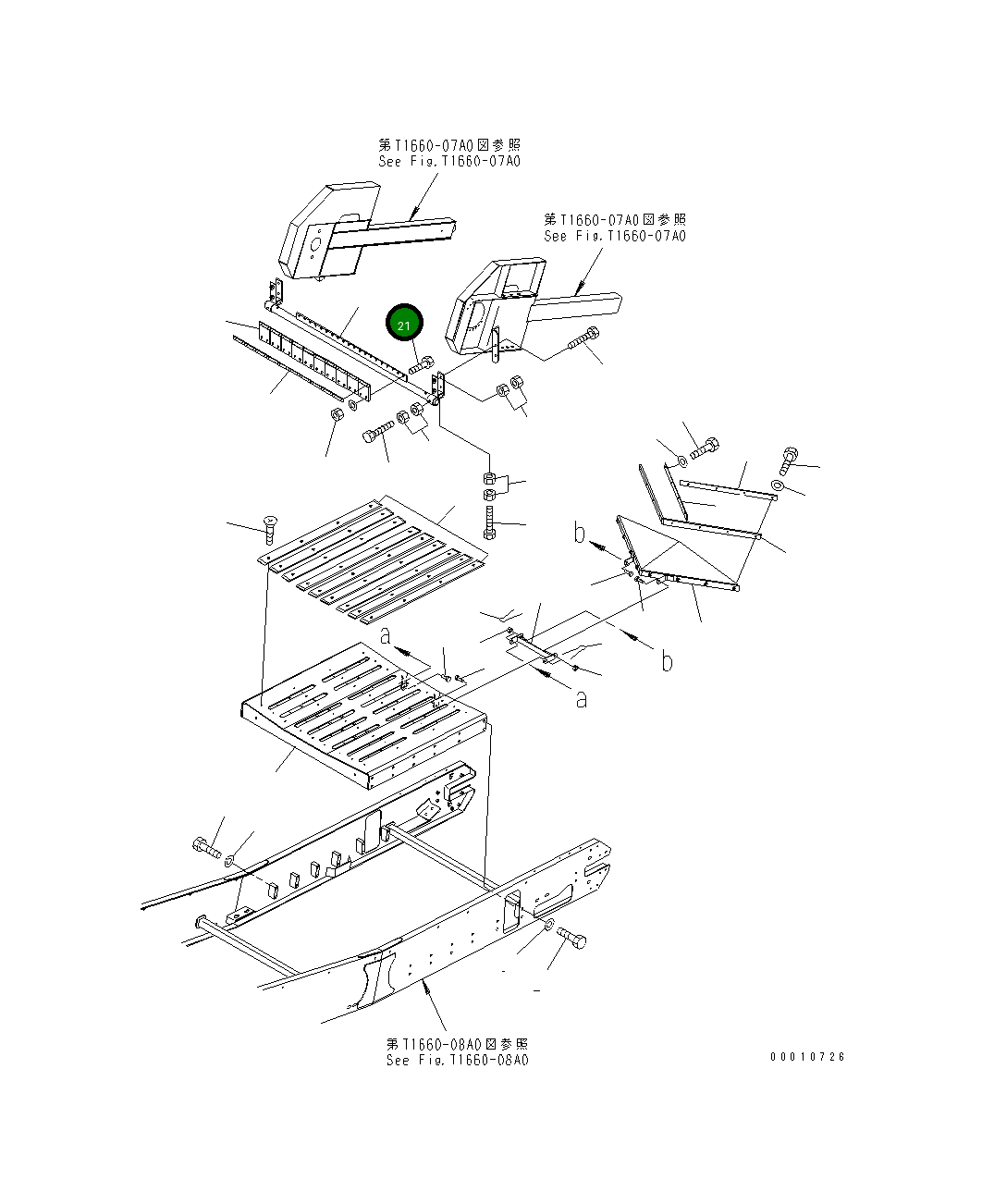 第T1660-07A0図参照
See Fig.T1660-07A0

第T1660-07A0図参照
See Fig.T1660-07A0

21

b

a

b

a

第T1660-08A0図参照
See Fig.T1660-08A0

00010726